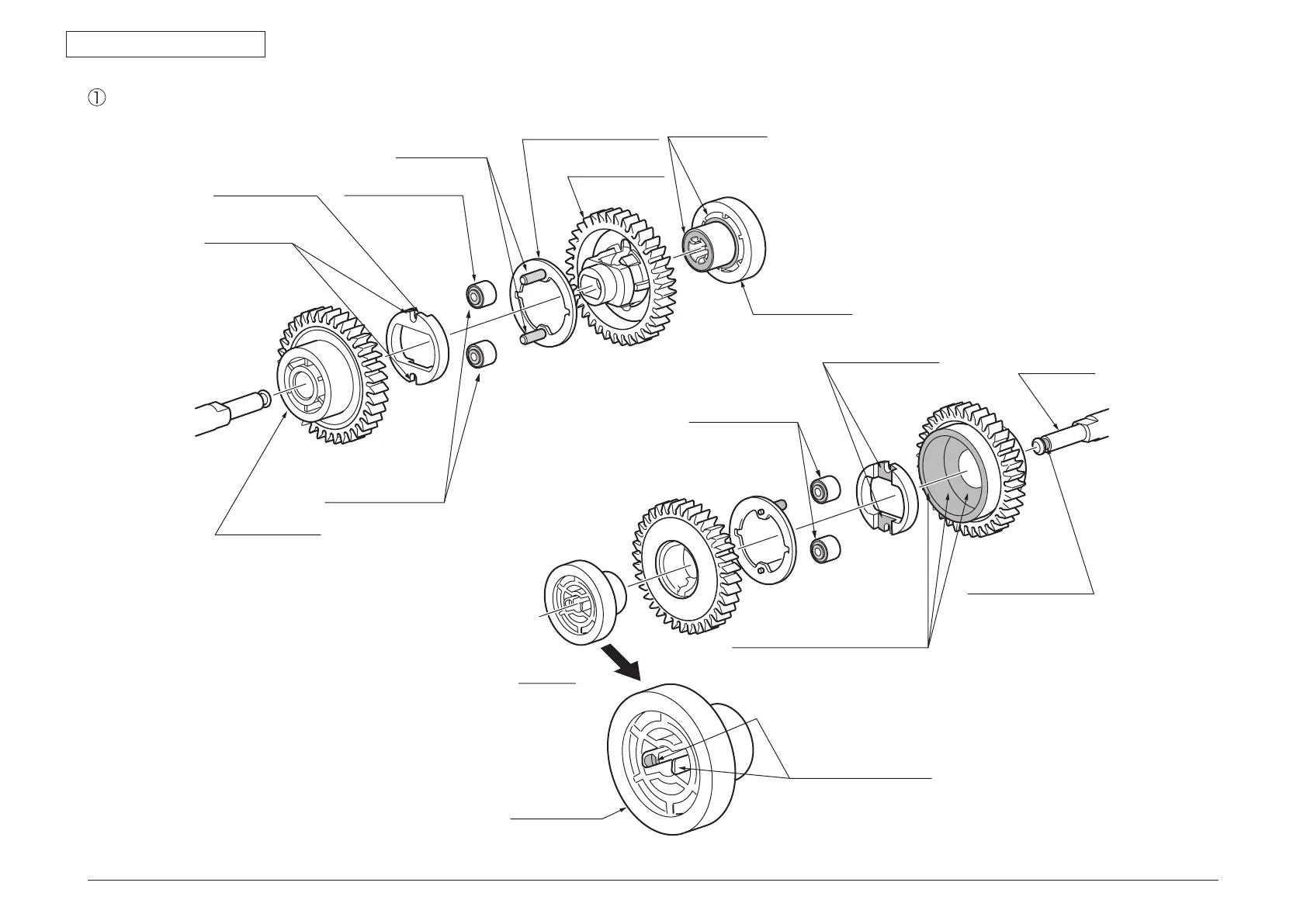 ①