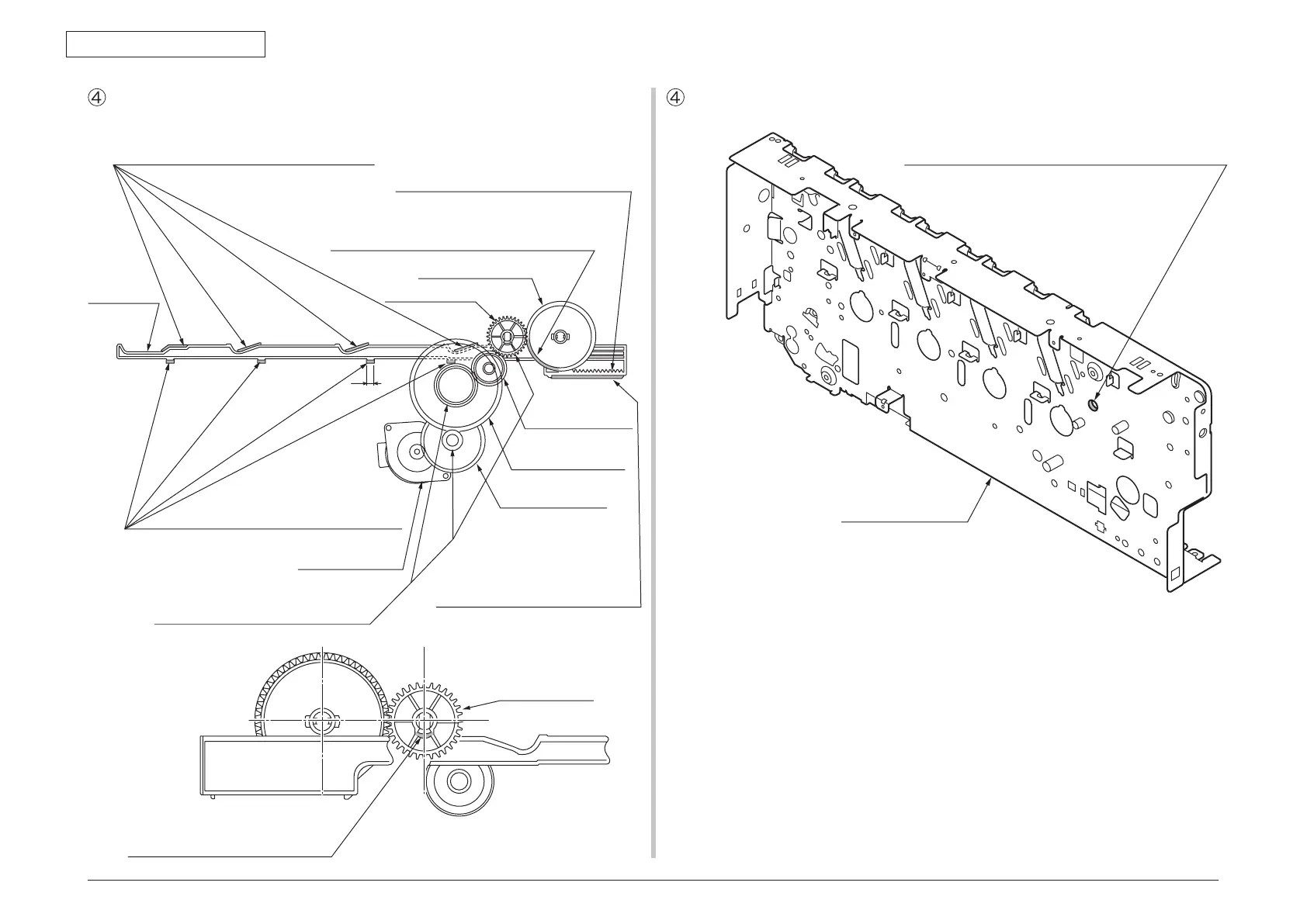 ④

④