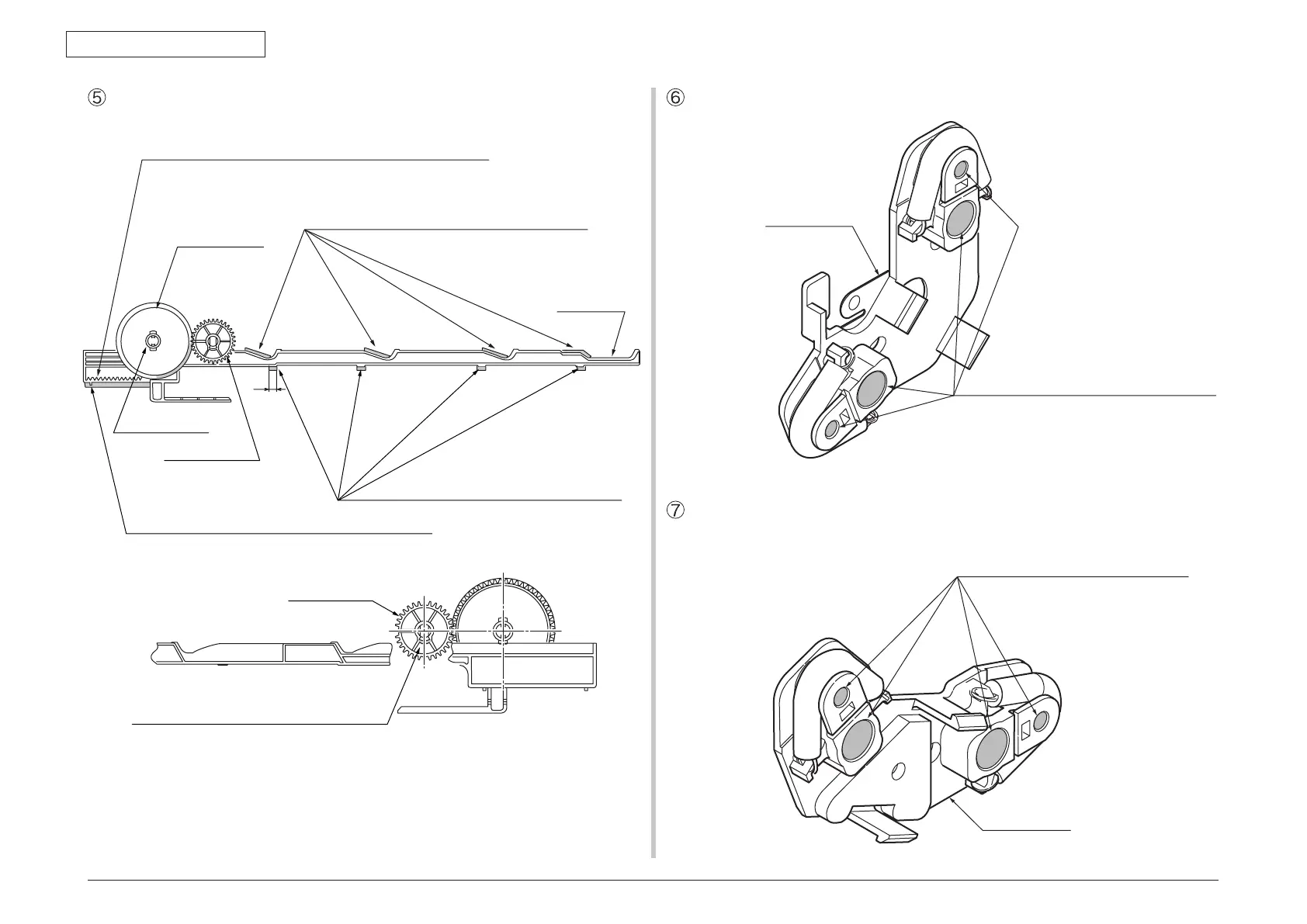 ⑤

⑥

⑦