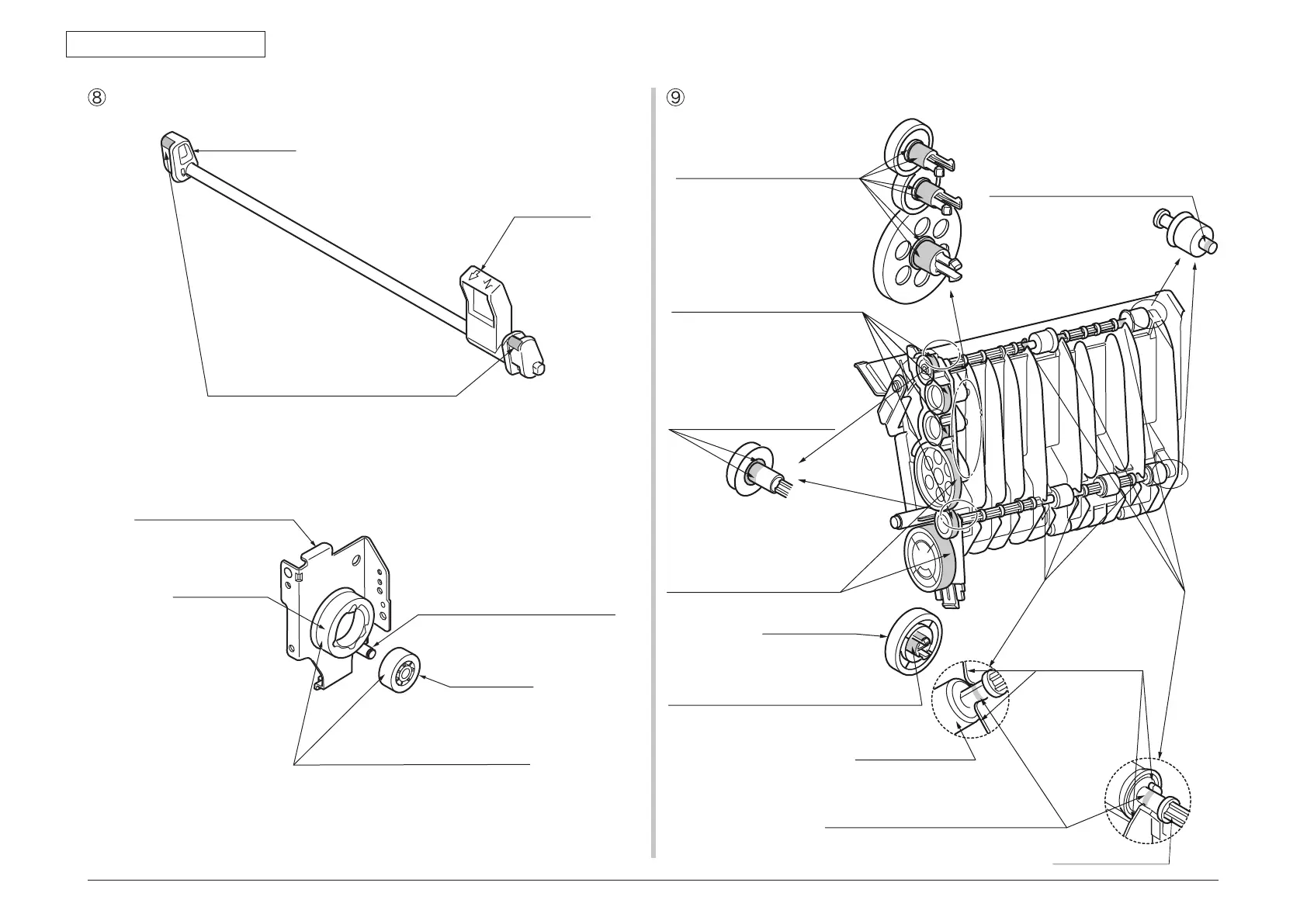 ⑧

⑨