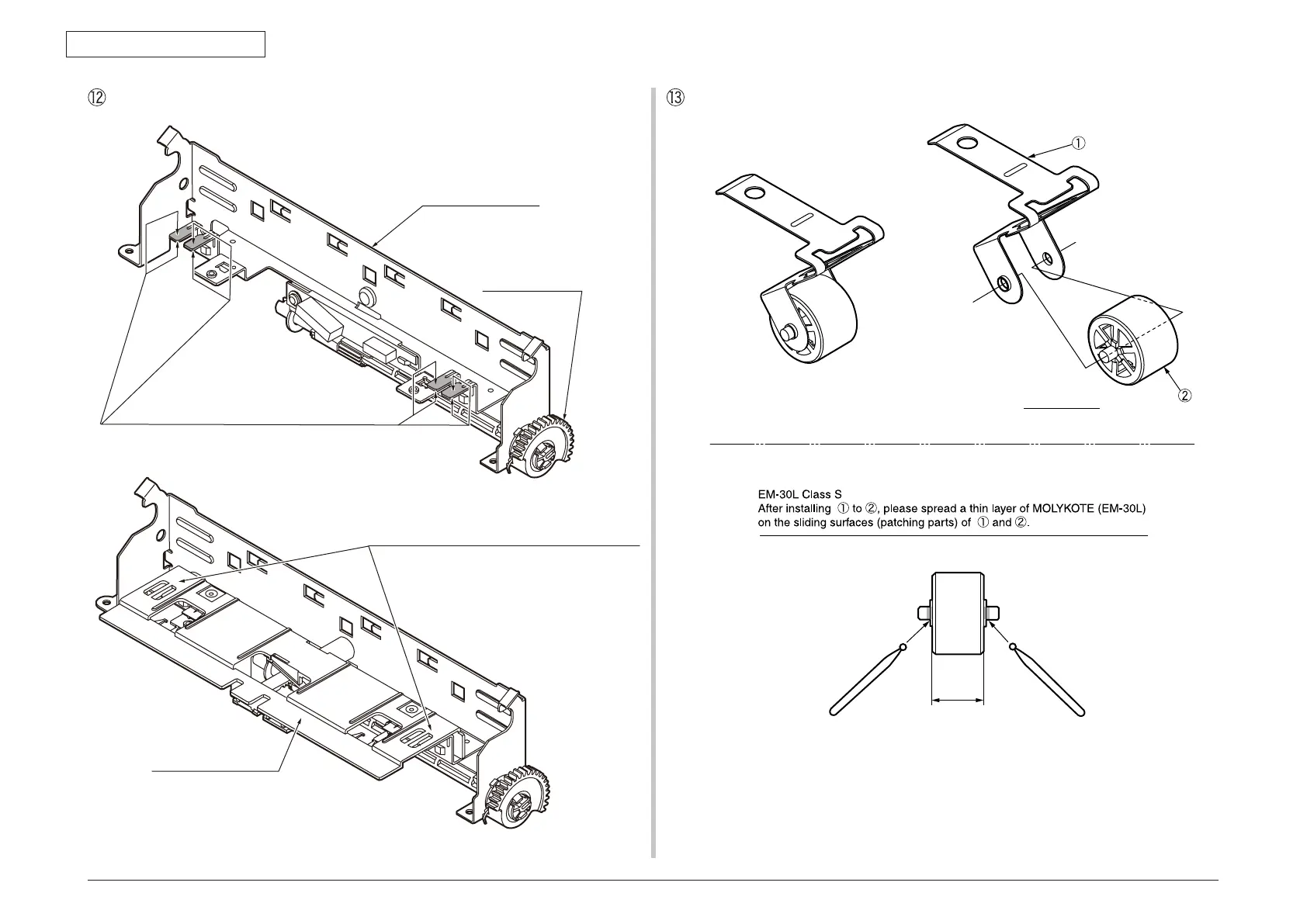 ⑫

⑬

①

②

EM-30L Class S
After installing ① to ②, please spread a thin layer of MOLYKOTE (EM-30L) on the sliding surfaces (patching parts) of ① and ②.