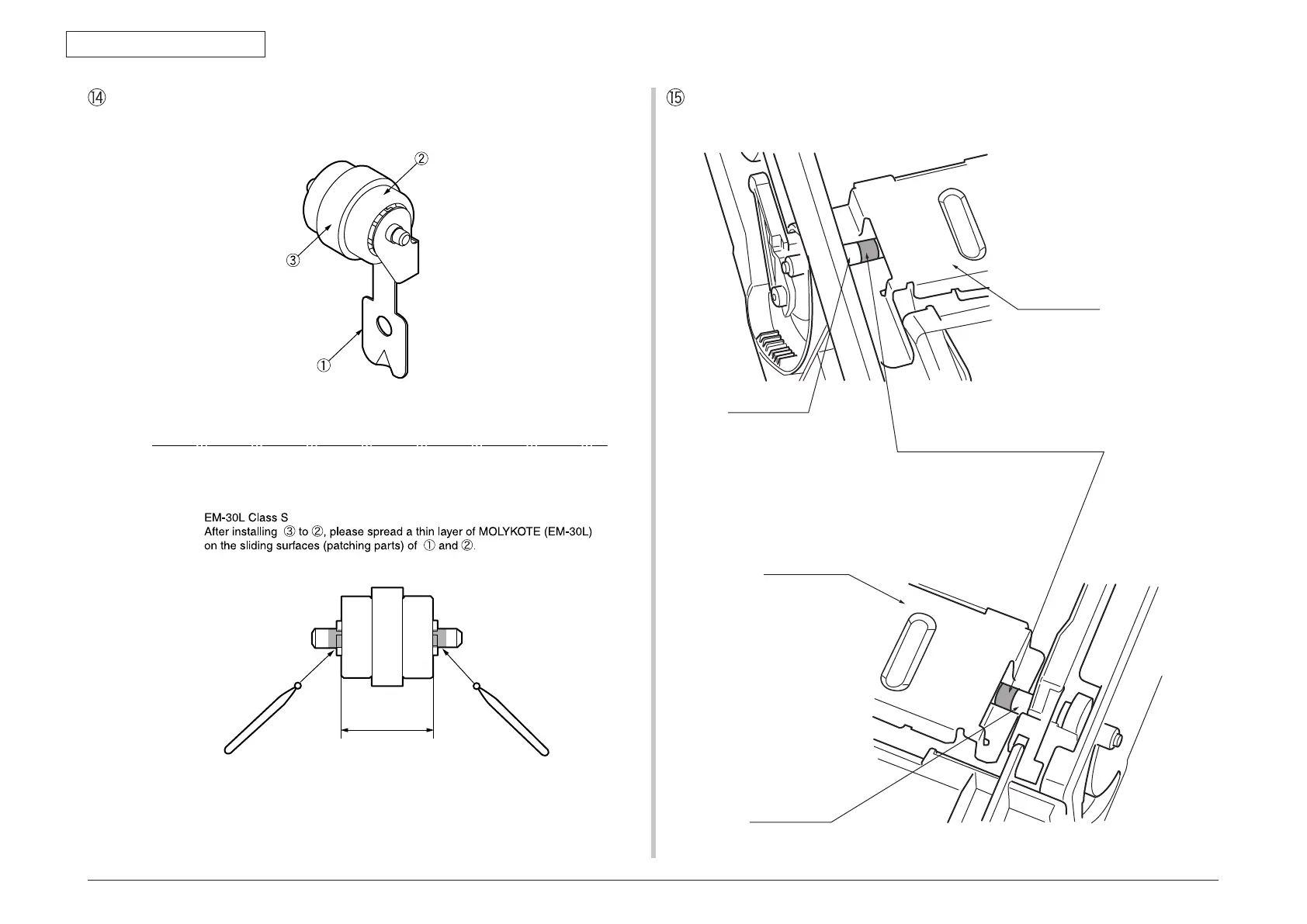 ⑭

②

③

①

EM-30L Class S
After installing ③ to ②, please spread a thin layer of MOLYKOTE (EM-30L) on the sliding surfaces (patching parts) of ① and ②.

⑮