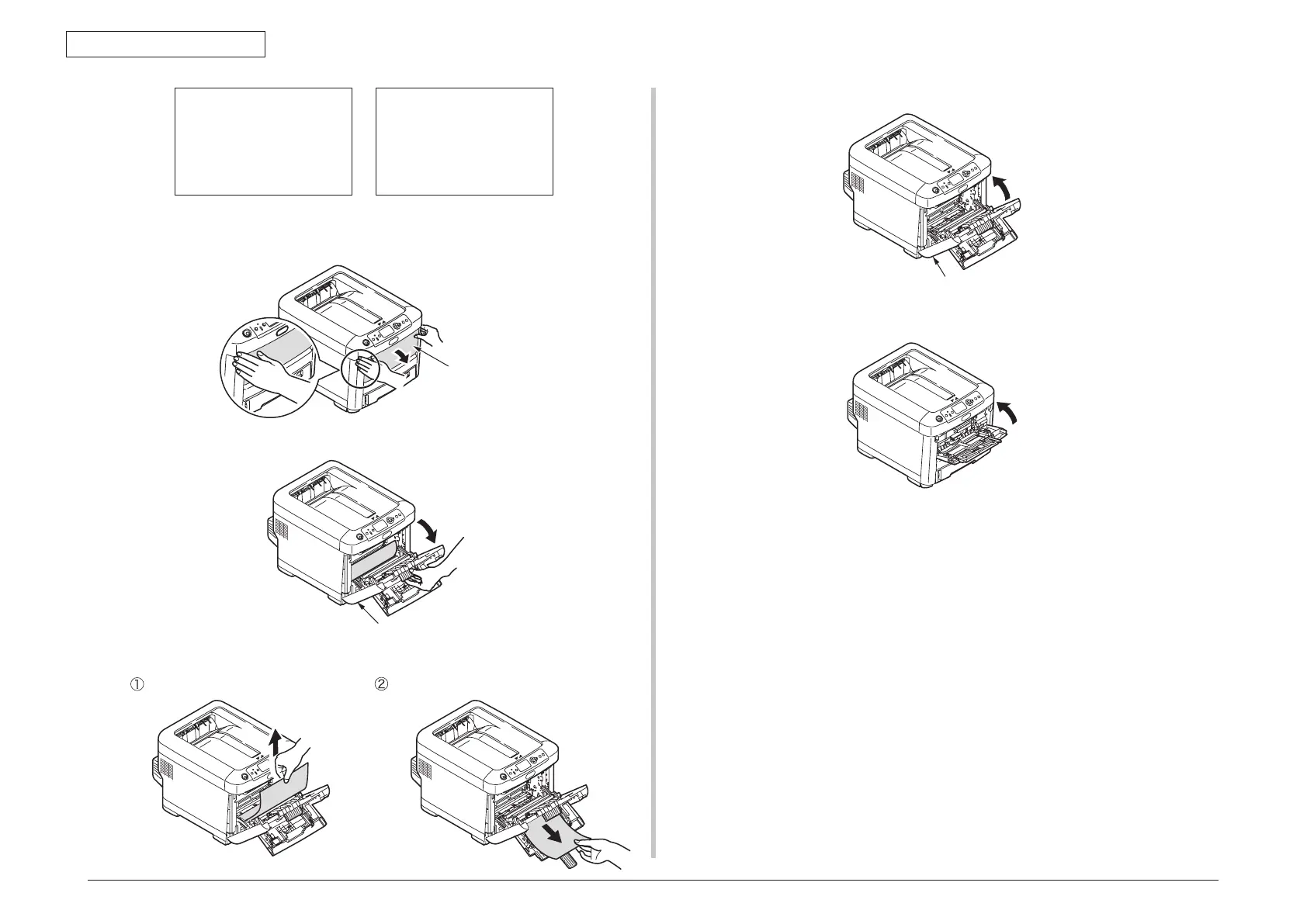 ①

②