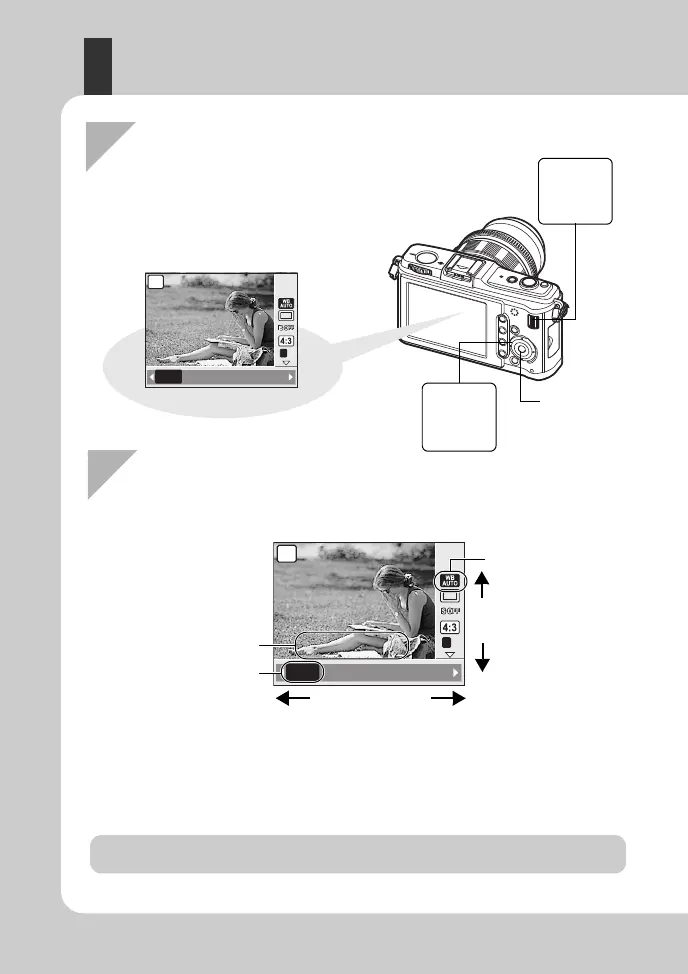 WB
AUTO
4:3

WB
AUTO
4:3