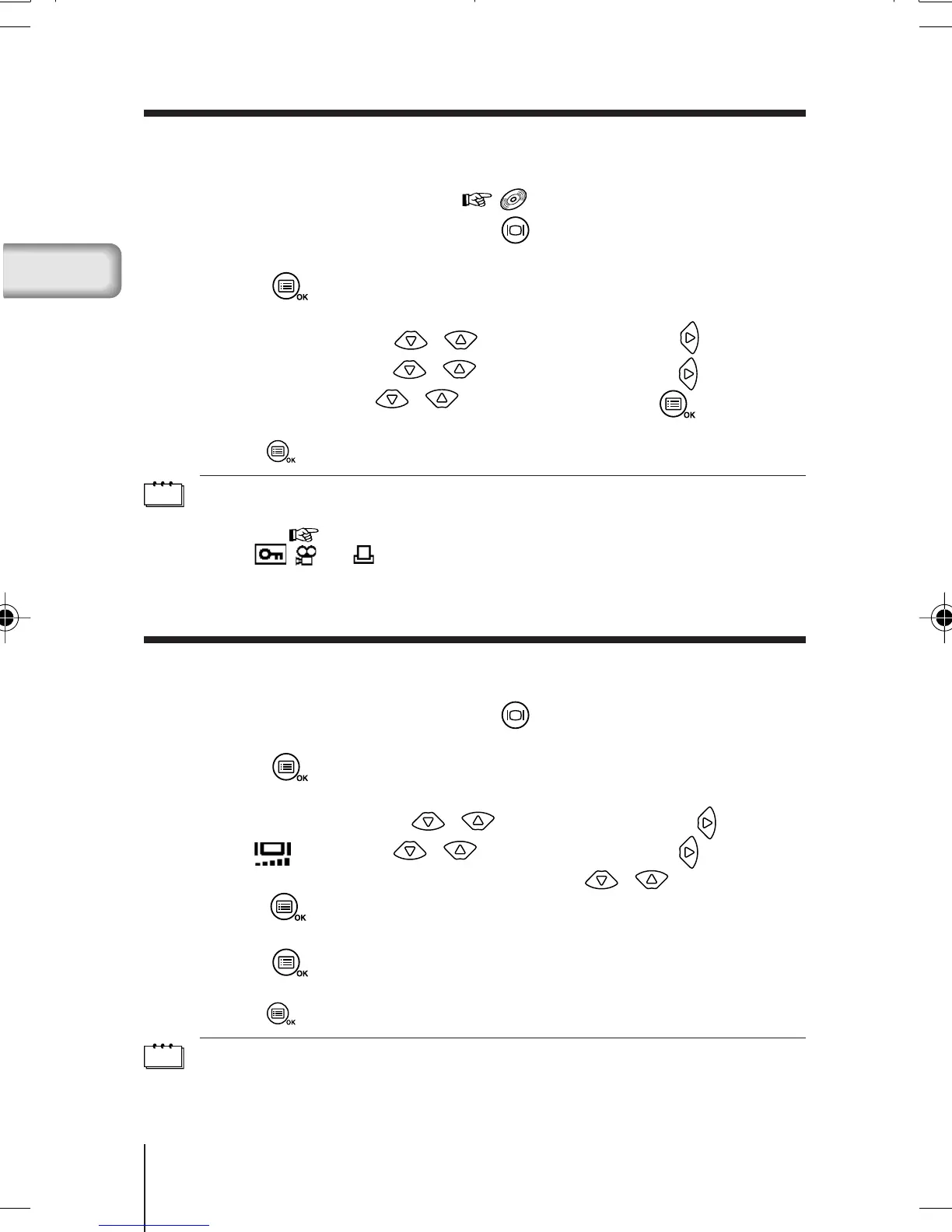 OK

OK

OK

OK

OK

OK

OK