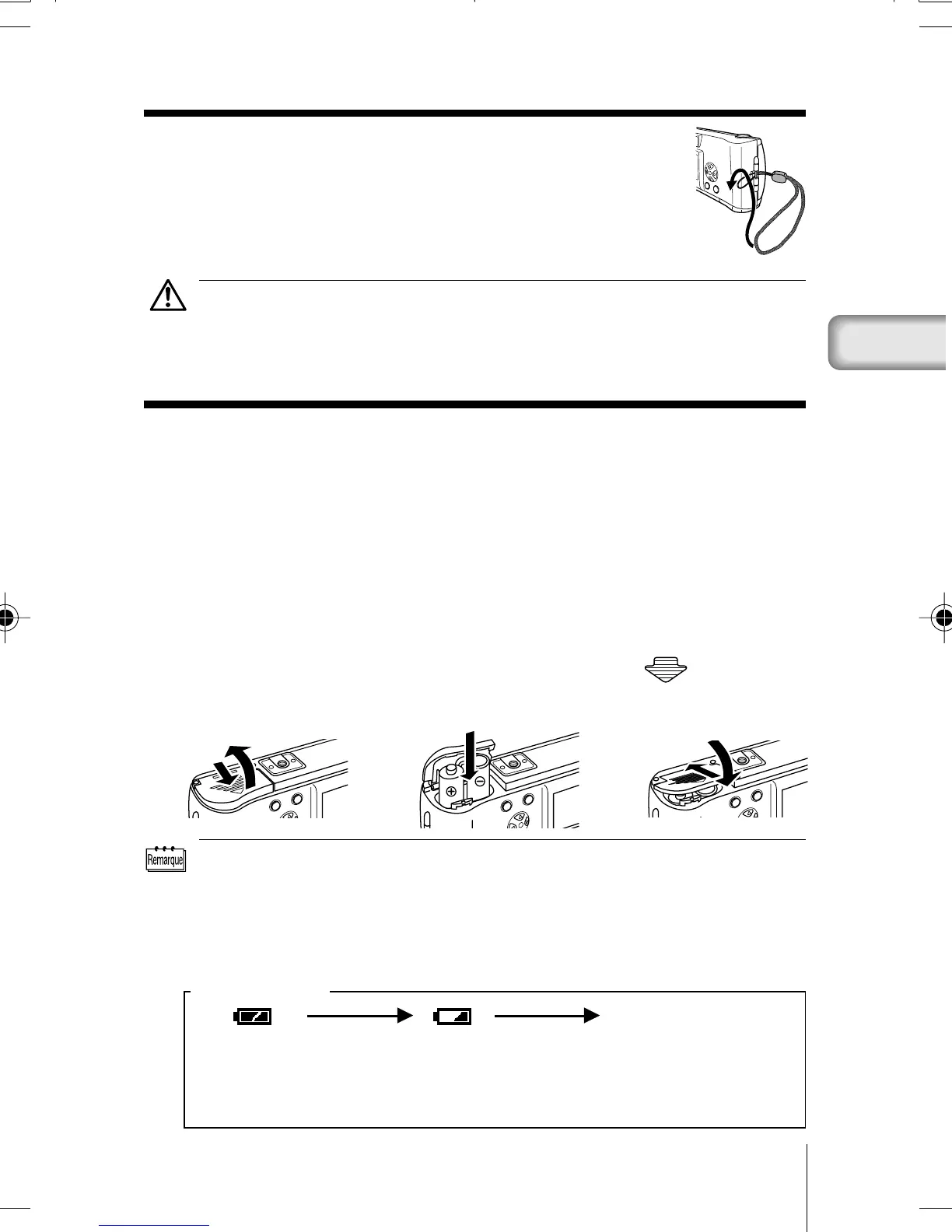 Remarque