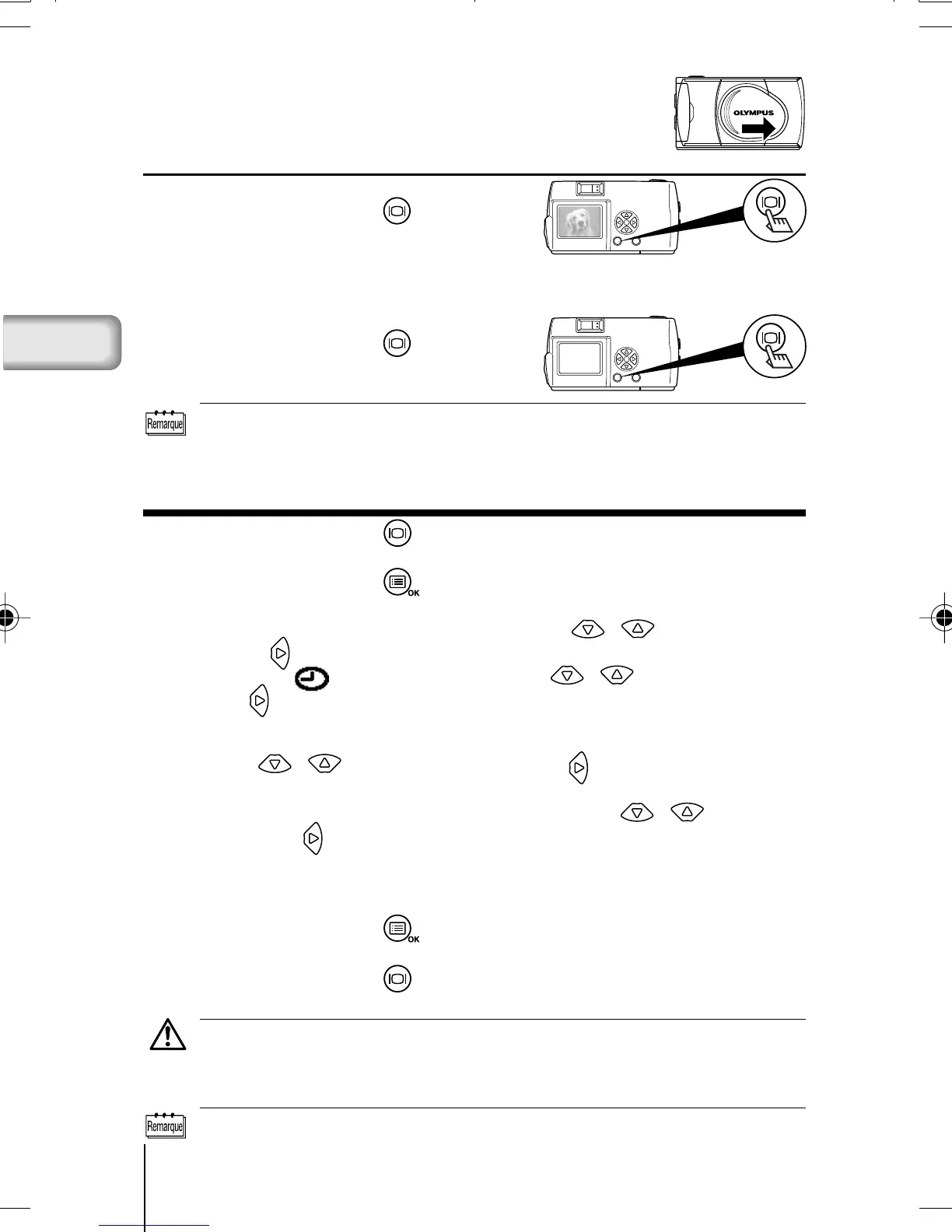 OLYMPUS

Remarque

OK

OK

Remarque