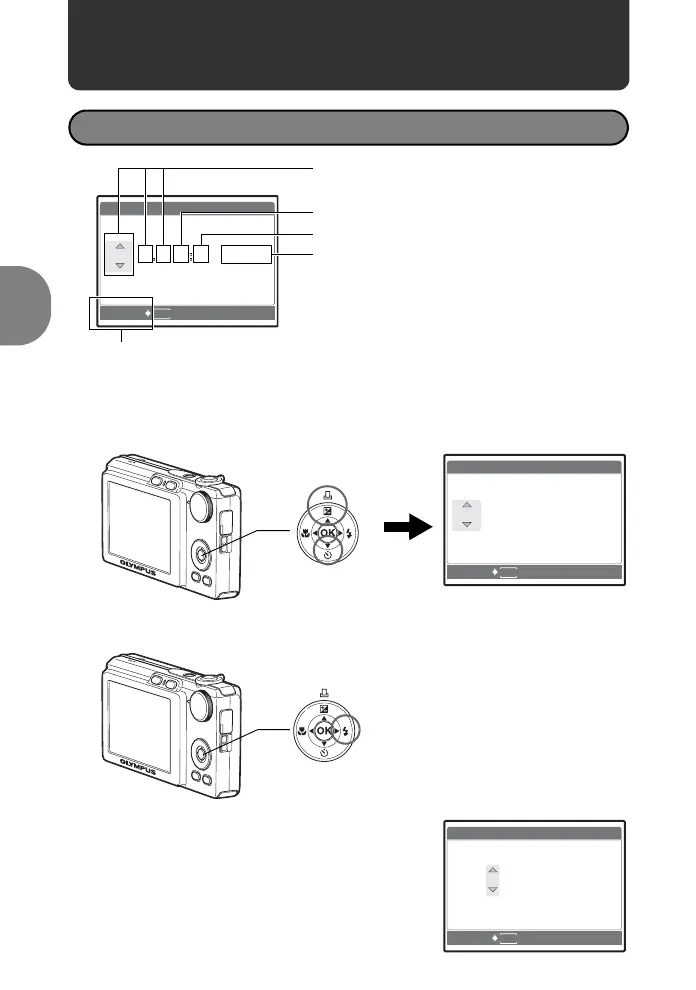 OLYMPUS

OK

OLYMPUS

OK