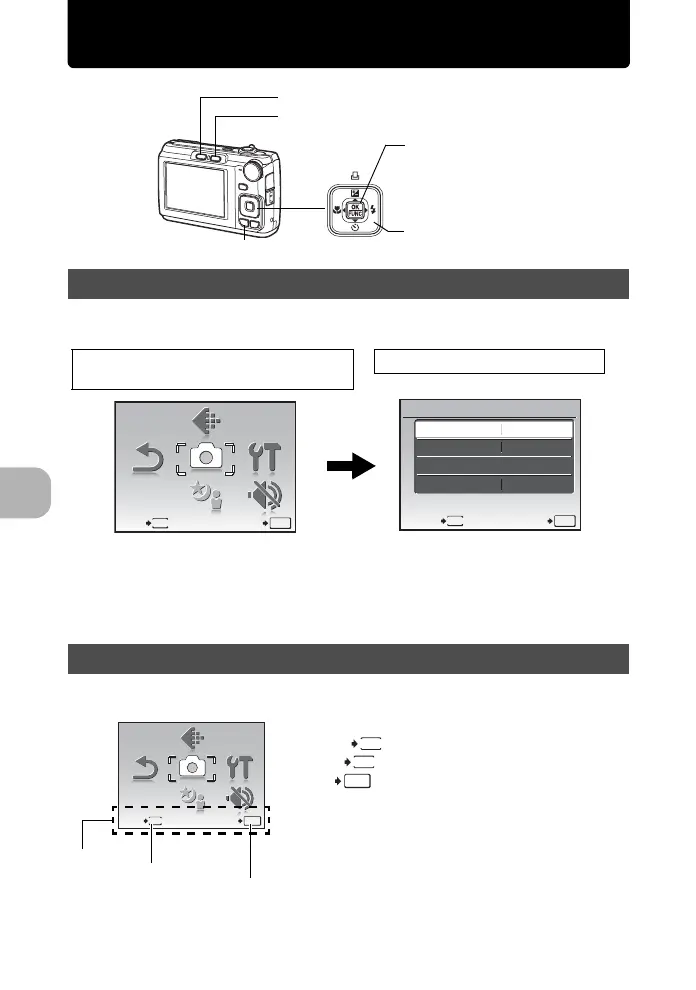 OK
FUNC