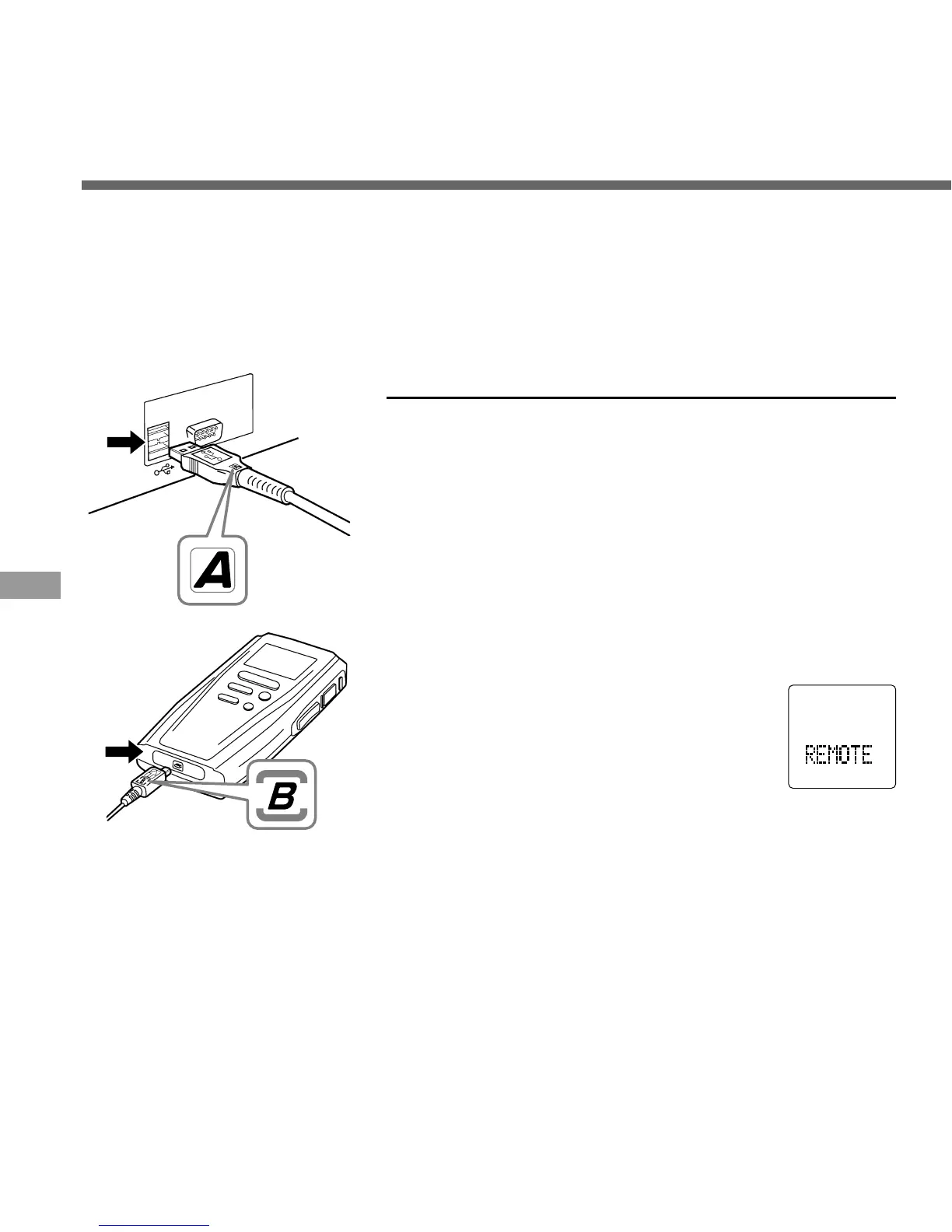 A

B

REMOTE