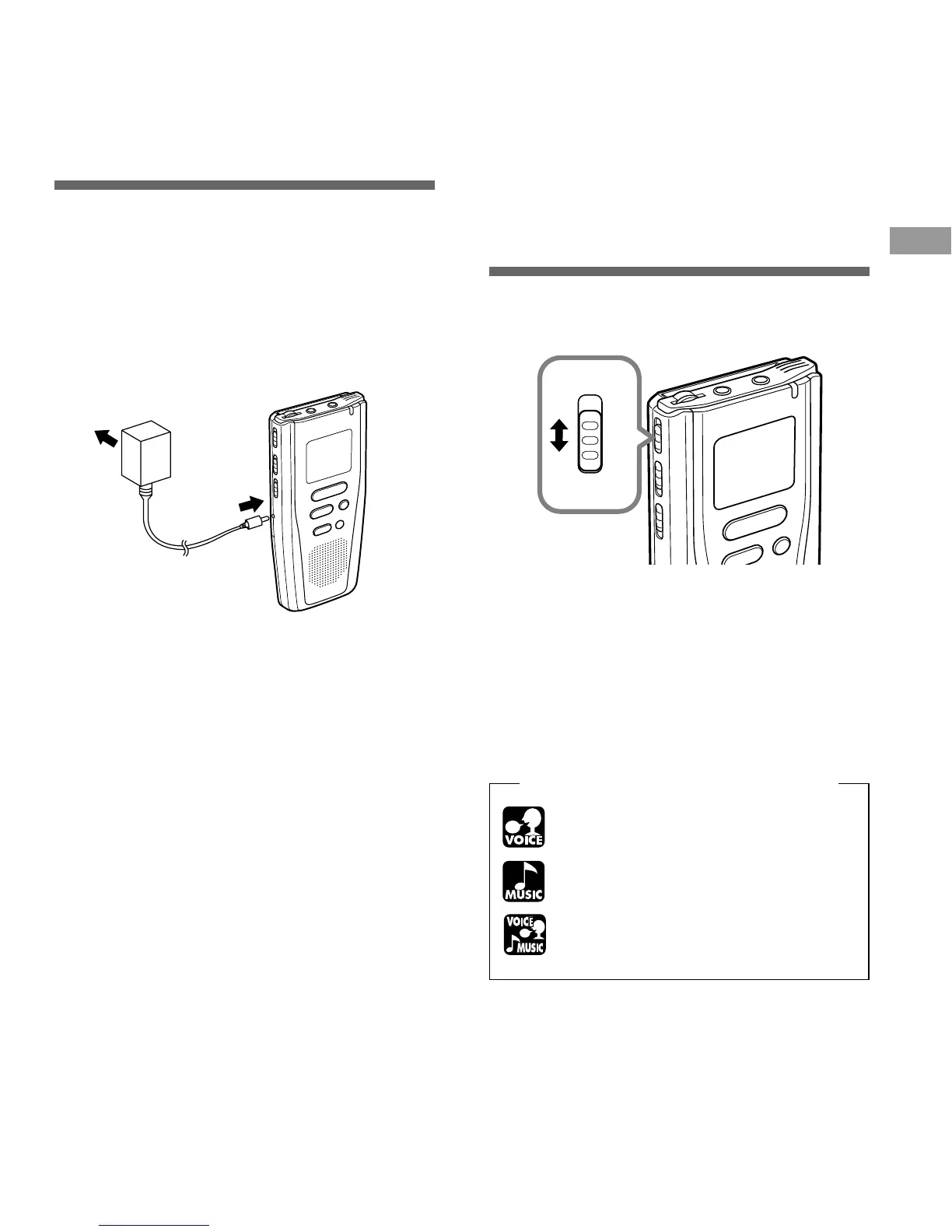 VOICE

MUSIC

VOICE
MUSIC