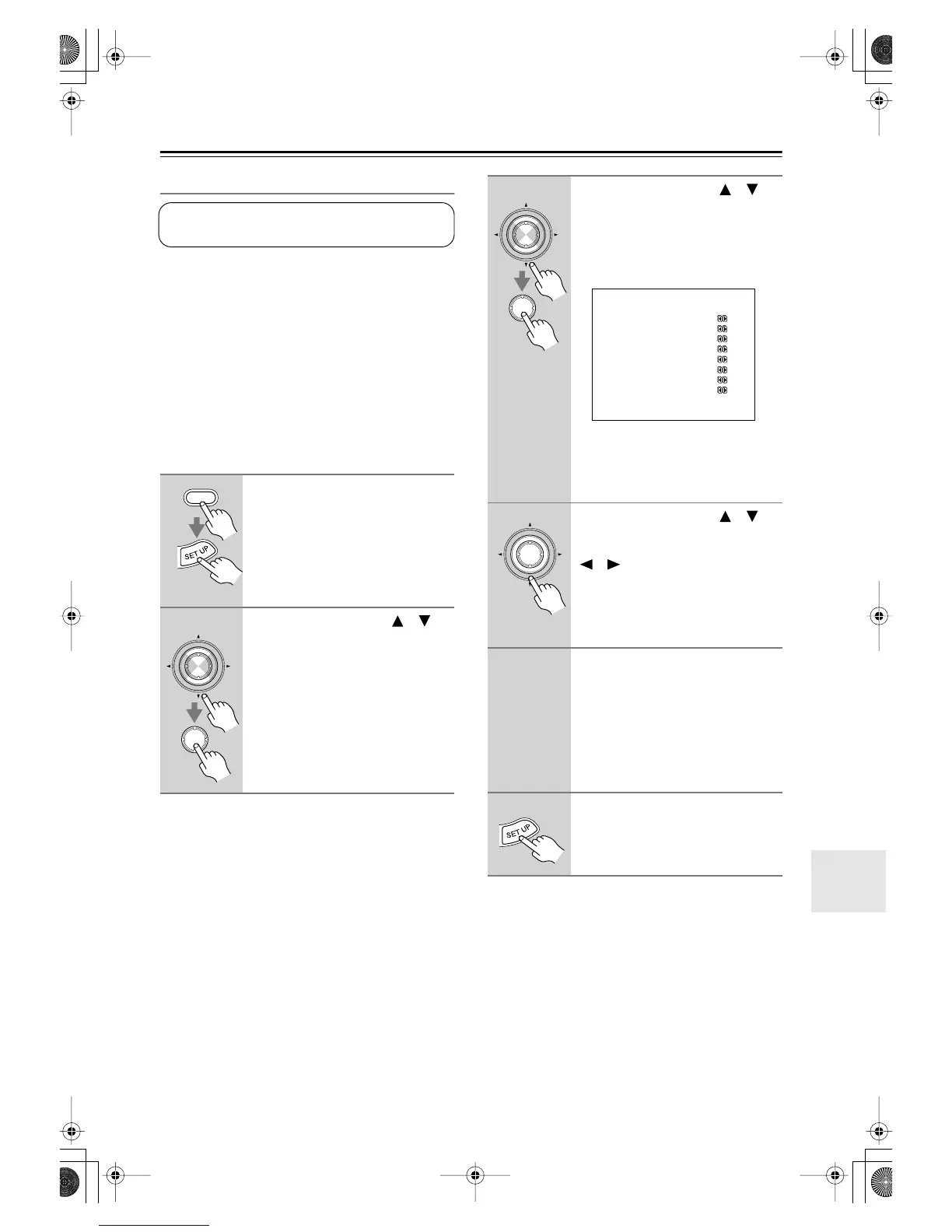 SET UP

SET UP