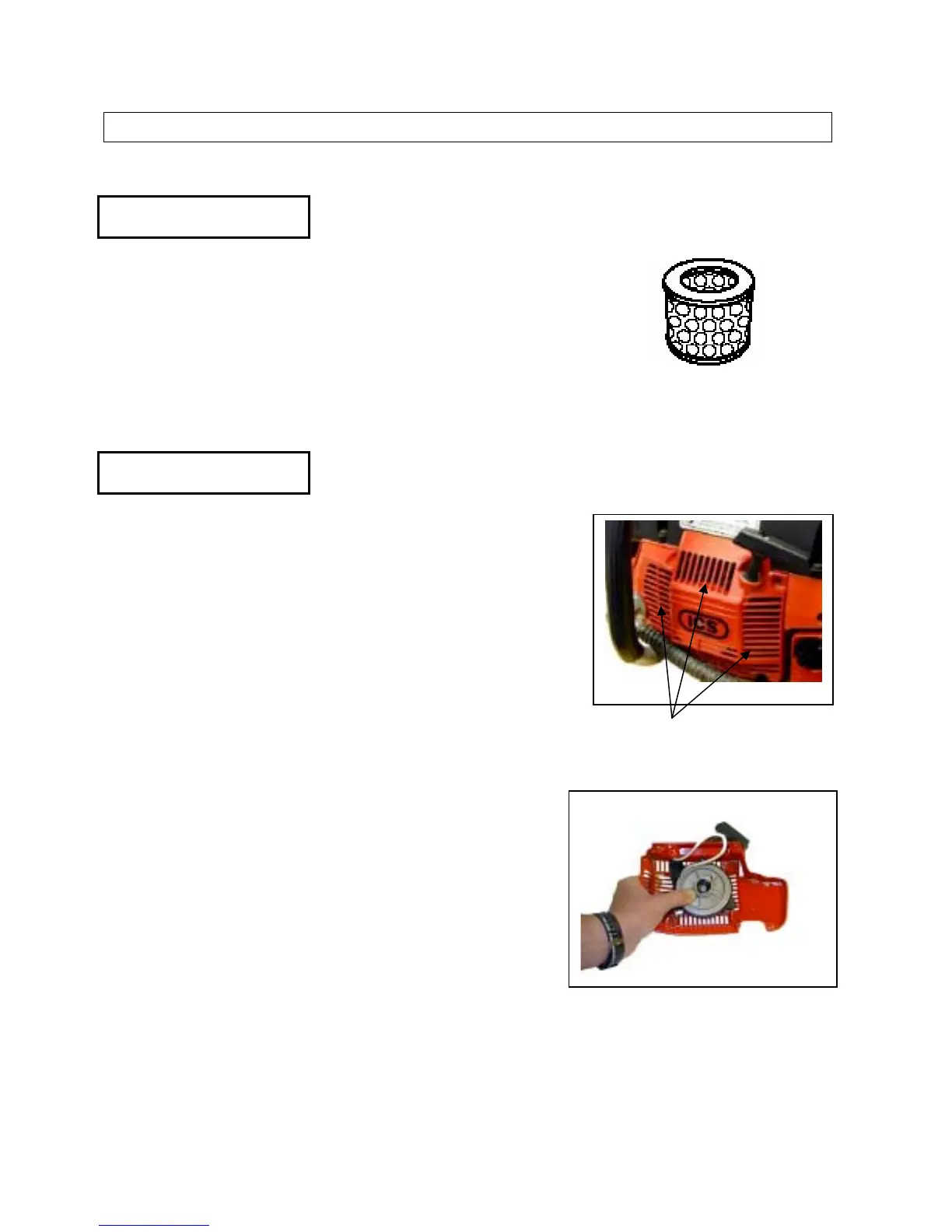 ICS