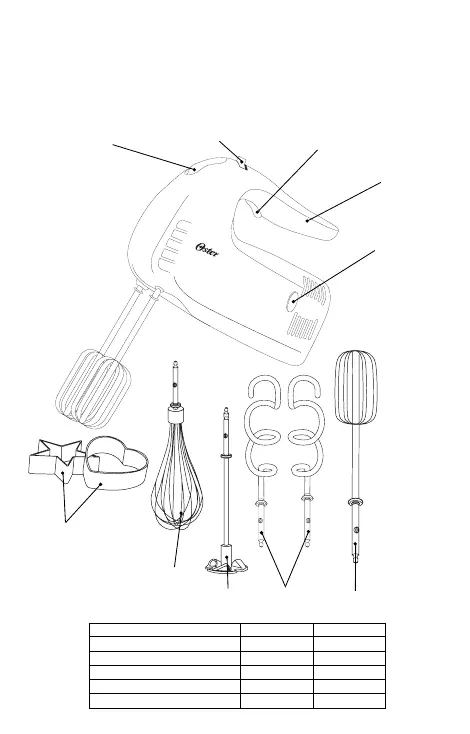 Oster