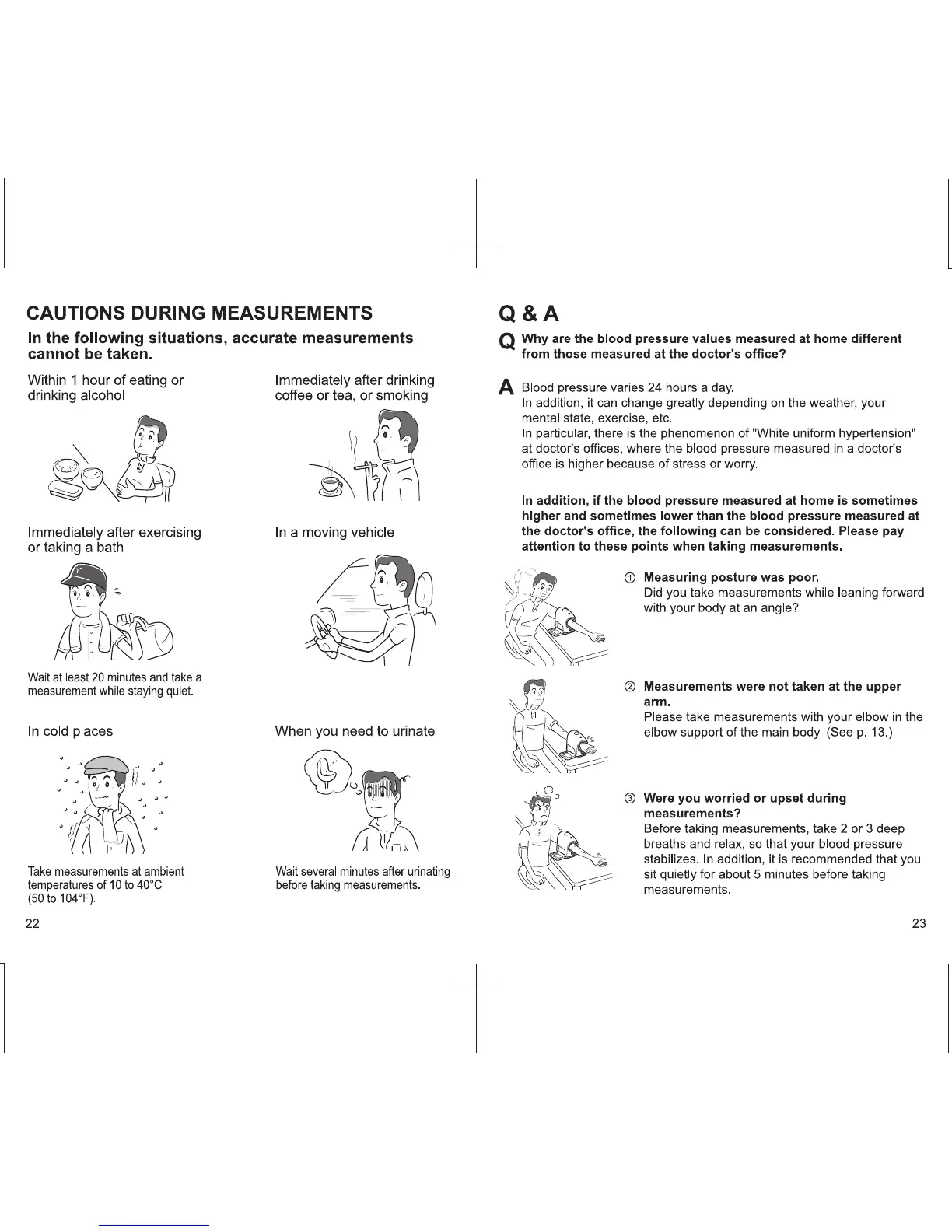 CAUTIONS DURING MEASUREMENTS

In the following situations, accurate measurements cannot be taken.

Within 1 hour of eating or drinking alcohol

Immediately after drinking coffee or tea, or smoking

Immediately after exercising or taking a bath

In a moving vehicle

Wait at least 20 minutes and take a measurement while staying quiet.

In cold places

When you need to urinate

Take measurements at ambient temperatures of 10 to 40°C (50 to 104°F).

Wait several minutes after urinating before taking measurements.

22

Q & A

Q Why are the blood pressure values measured at home different from those measured at the doctor's office?

A Blood pressure varies 24 hours a day.
In addition, it can change greatly depending on the weather, your mental state, exercise, etc.
In particular, there is the phenomenon of "White uniform hypertension" at doctor's offices, where the blood pressure measured in a doctor's office is higher because of stress or worry.

In addition, if the blood pressure measured at home is sometimes higher and sometimes lower than the blood pressure measured at the doctor's office, the following can be considered. Please pay attention to these points when taking measurements.

① Measuring posture was poor.
Did you take measurements while leaning forward with your body at an angle?

② Measurements were not taken at the upper arm.
Please take measurements with your elbow in the elbow support of the main body. (See p. 13.)

③ Were you worried or upset during measurements?
Before taking measurements, take 2 or 3 deep breaths and relax, so that your blood pressure stabilizes. In addition, it is recommended that you sit quietly for about 5 minutes before taking measurements.

23