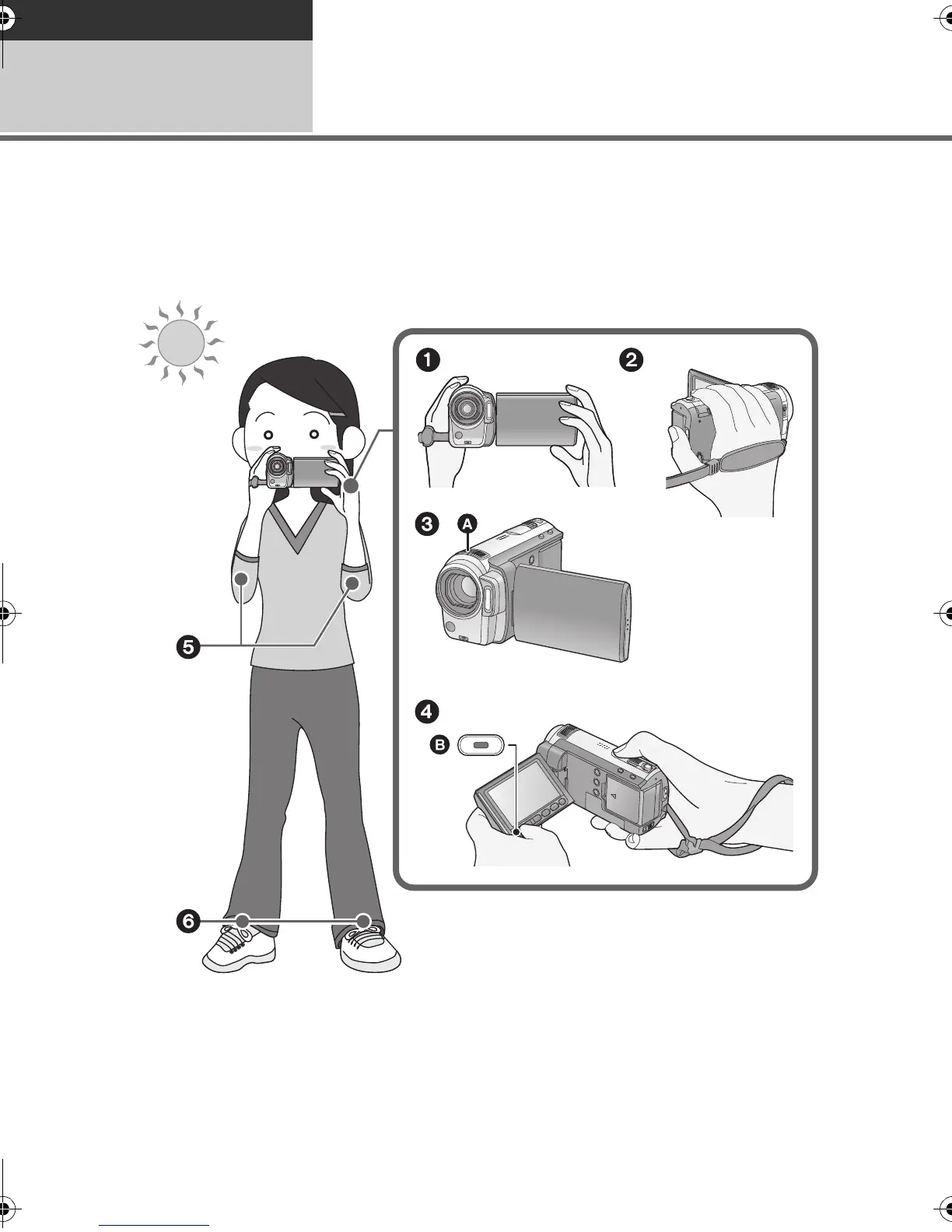 1

2

3

A

4

B

5

6