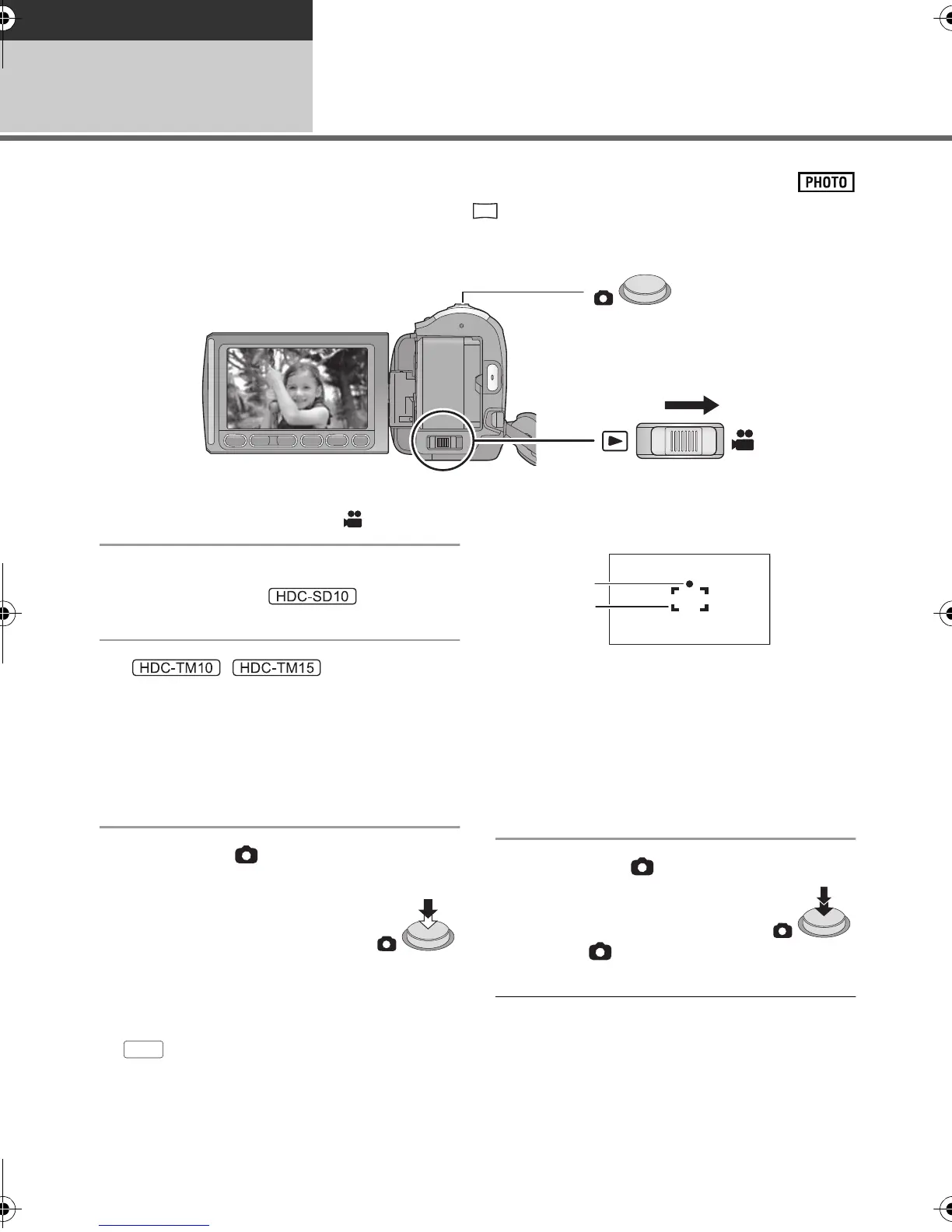 PHOTO

HDC-SD10

HDC-TM10 HDC-TM15