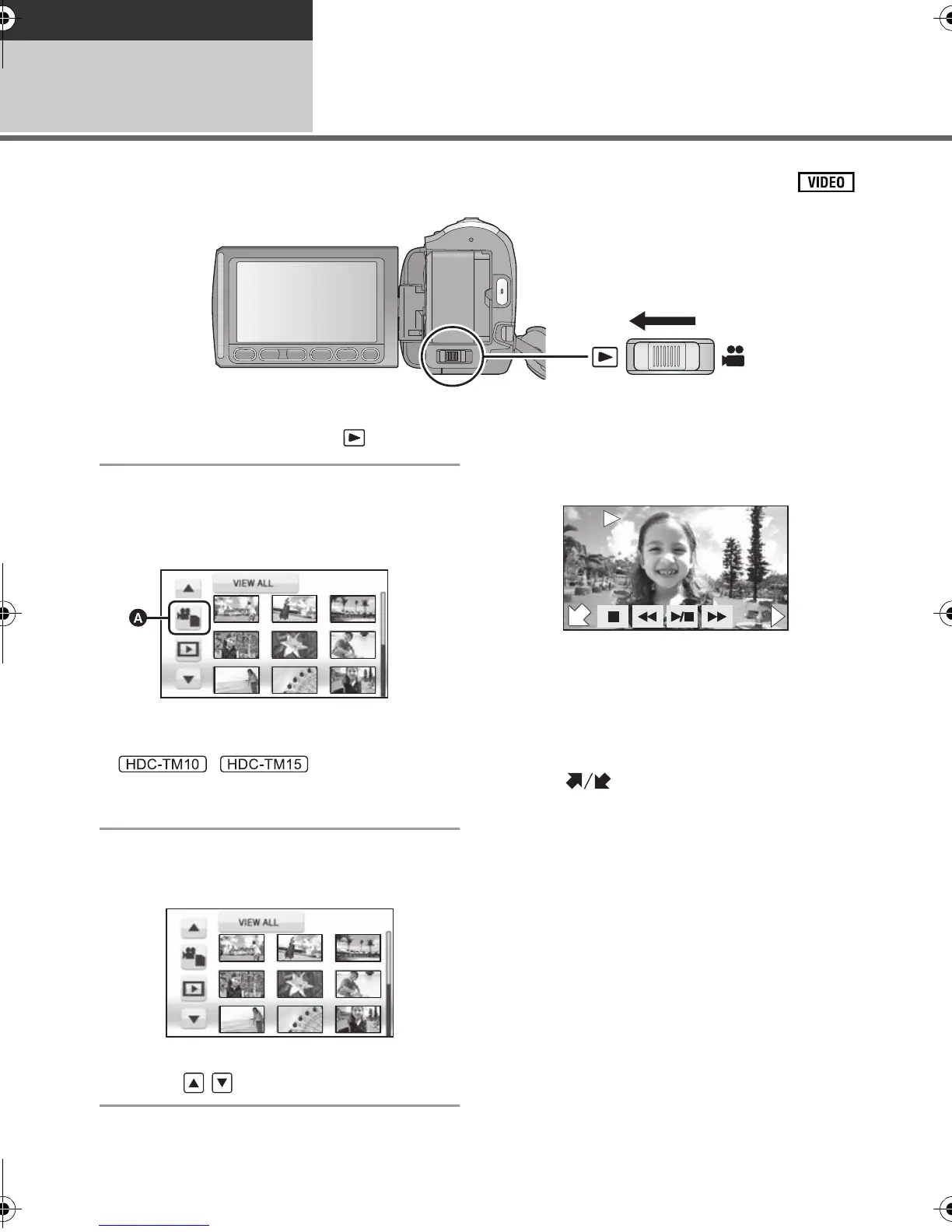 VIDEO

A

VIEW ALL

HDC-TM10 HDC-TM15

VIEW ALL