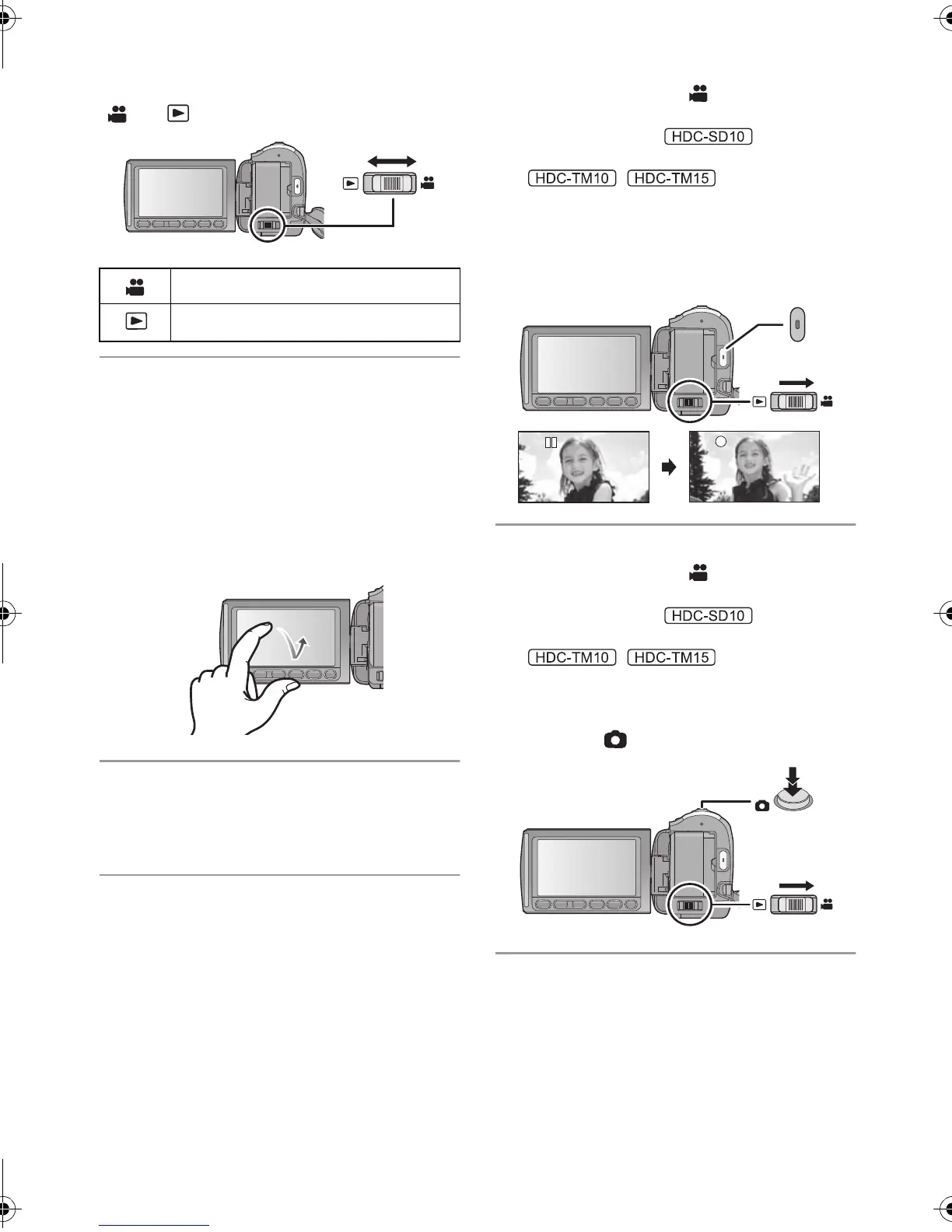 HDC-SD10

HDC-TM10 HDC-TM15

HDC-SD10

HDC-TM10 HDC-TM15