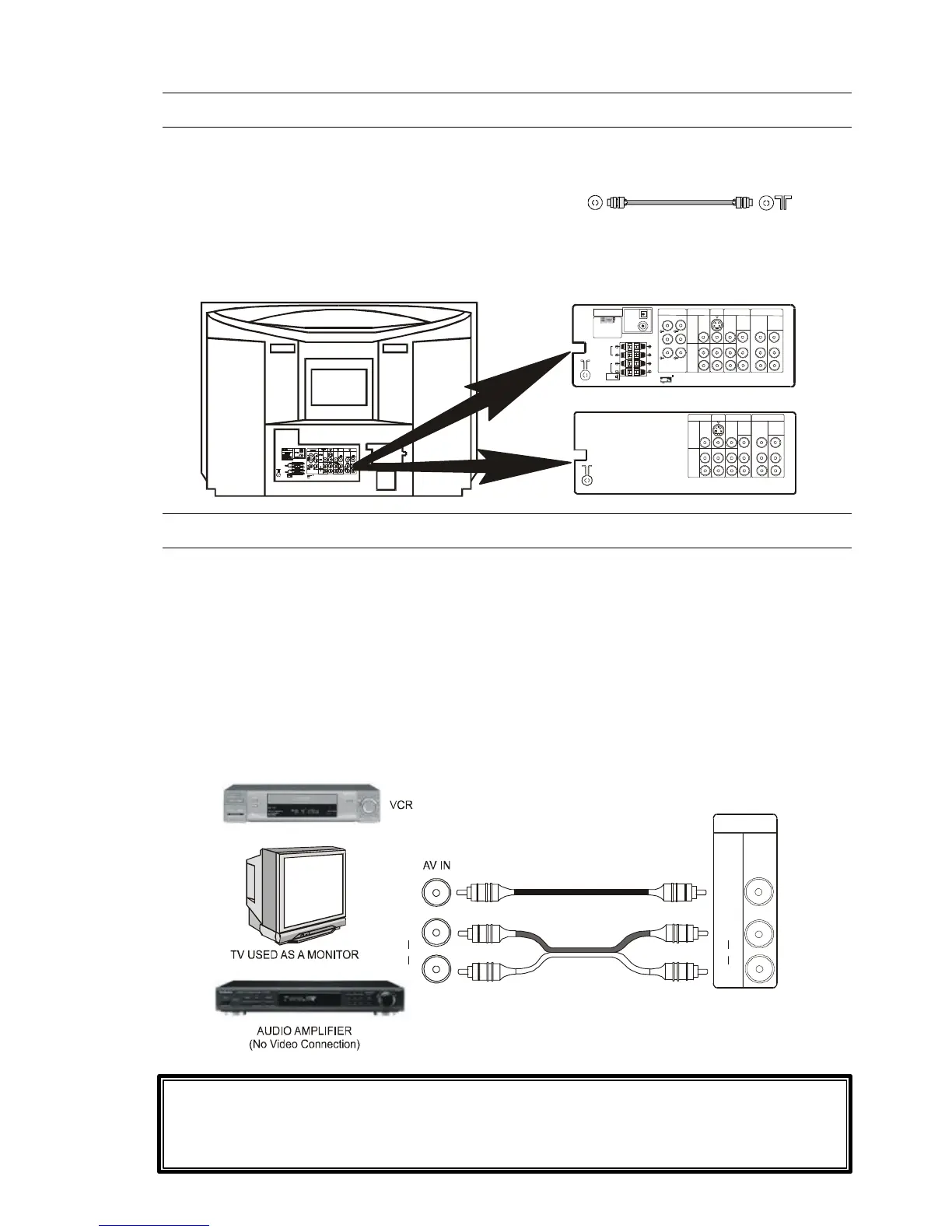 VCR

AV IN

TV USED AS A MONITOR

AUDIO AMPLIFIER
(No Video Connection)