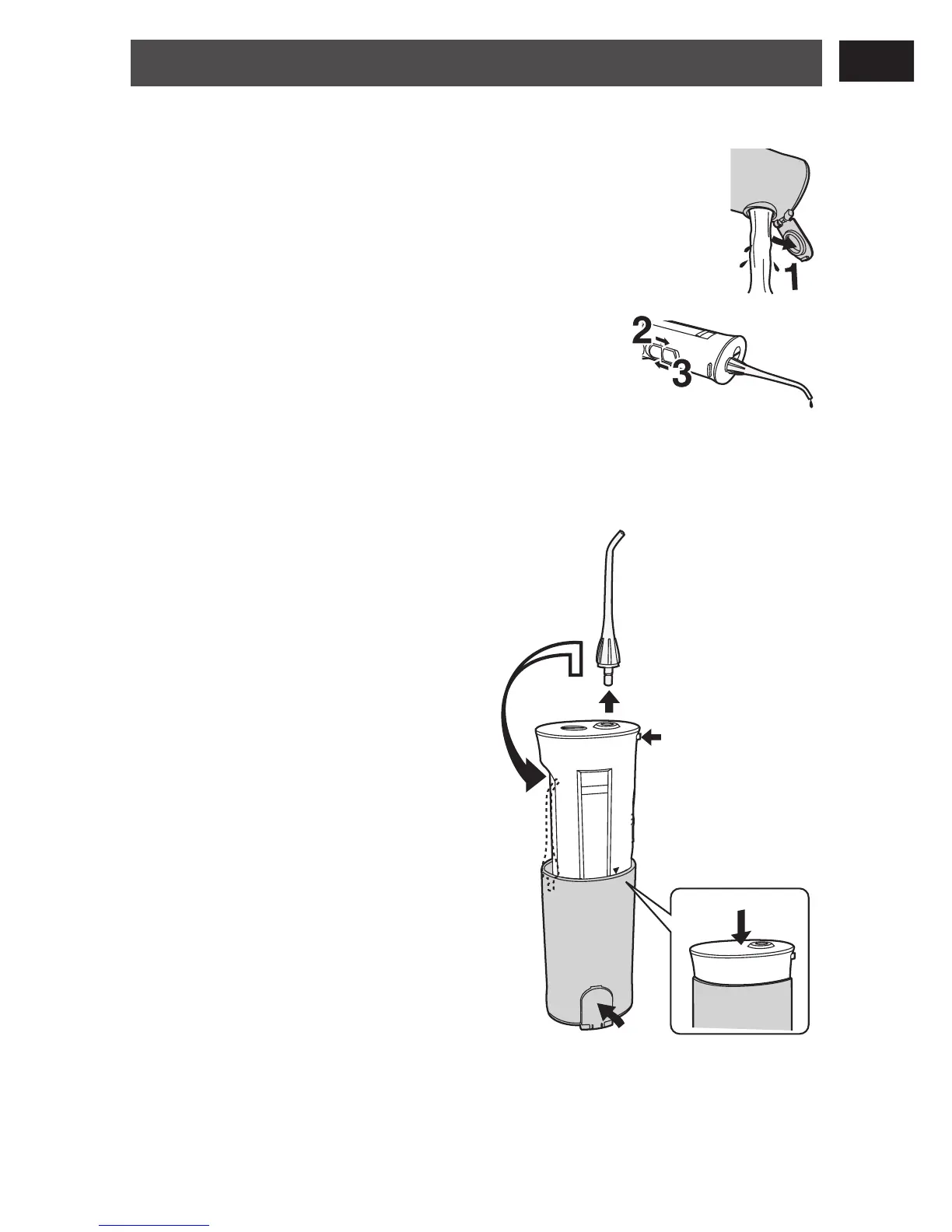 1

2

3