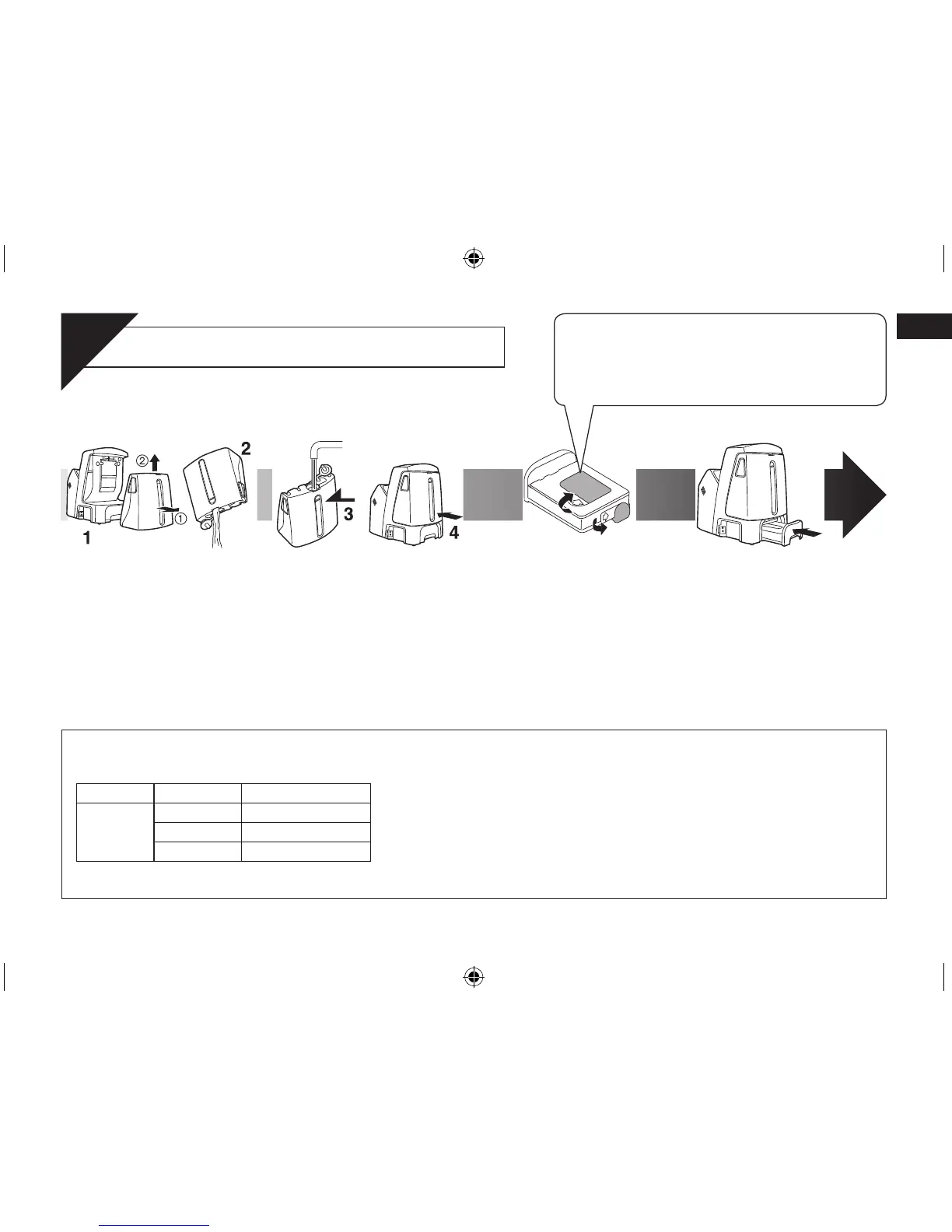 ②
①
1
2
3
4