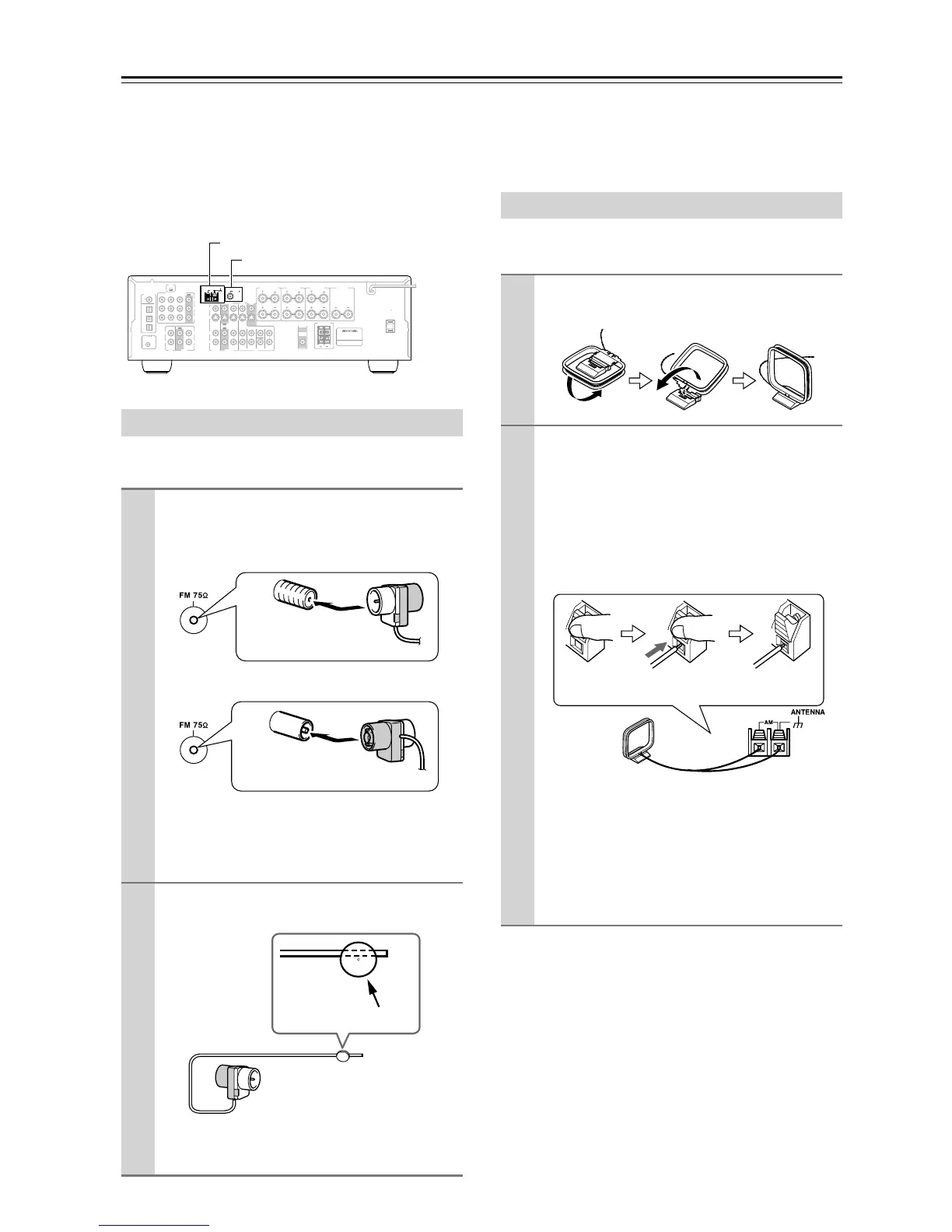 FM 75Ω

FM 75Ω

AM

ANTENNA