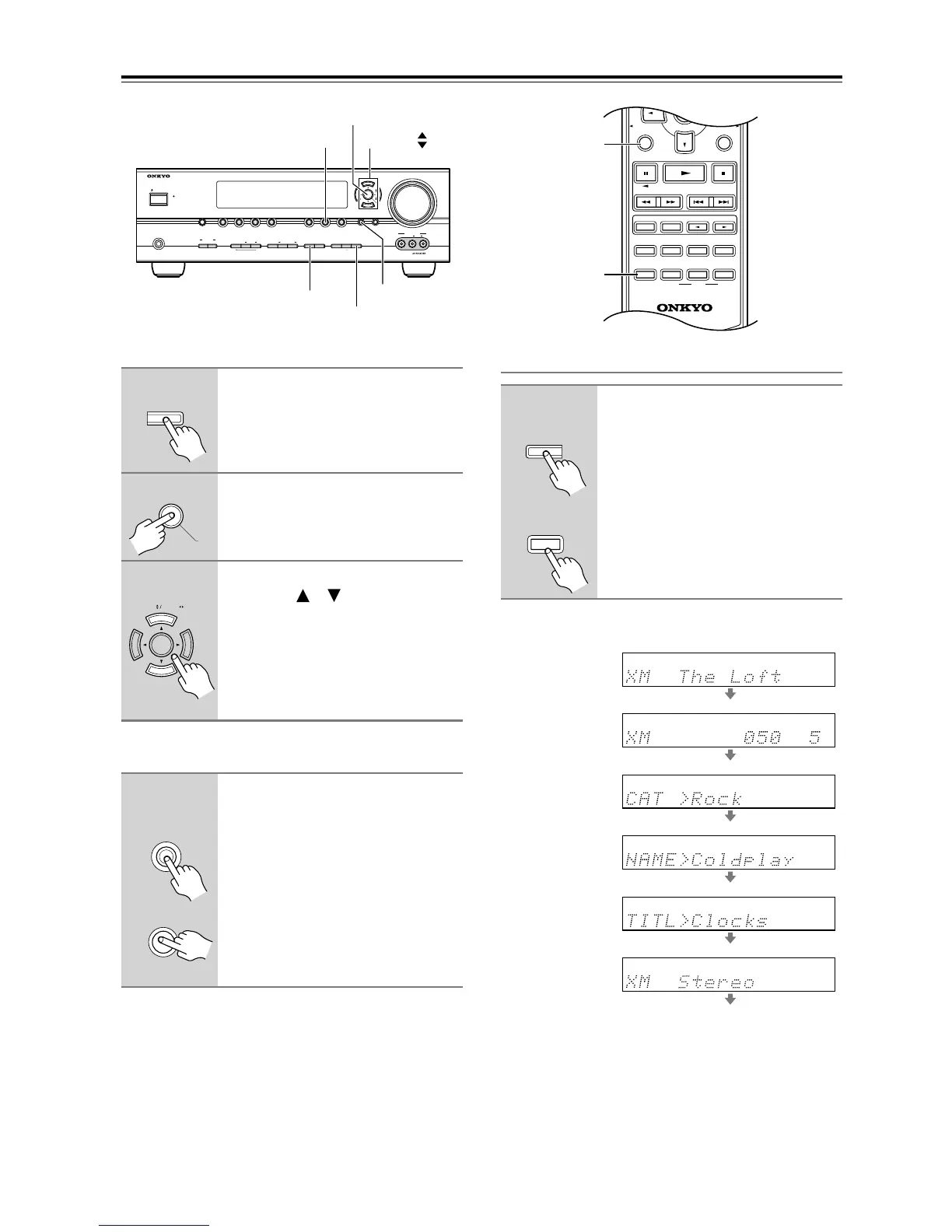 ONKYO

ONKYO

XM The Loft

XM 050 5

CAT >Rock

NAME>Coldplay

TITL>Clocks

XM Stereo