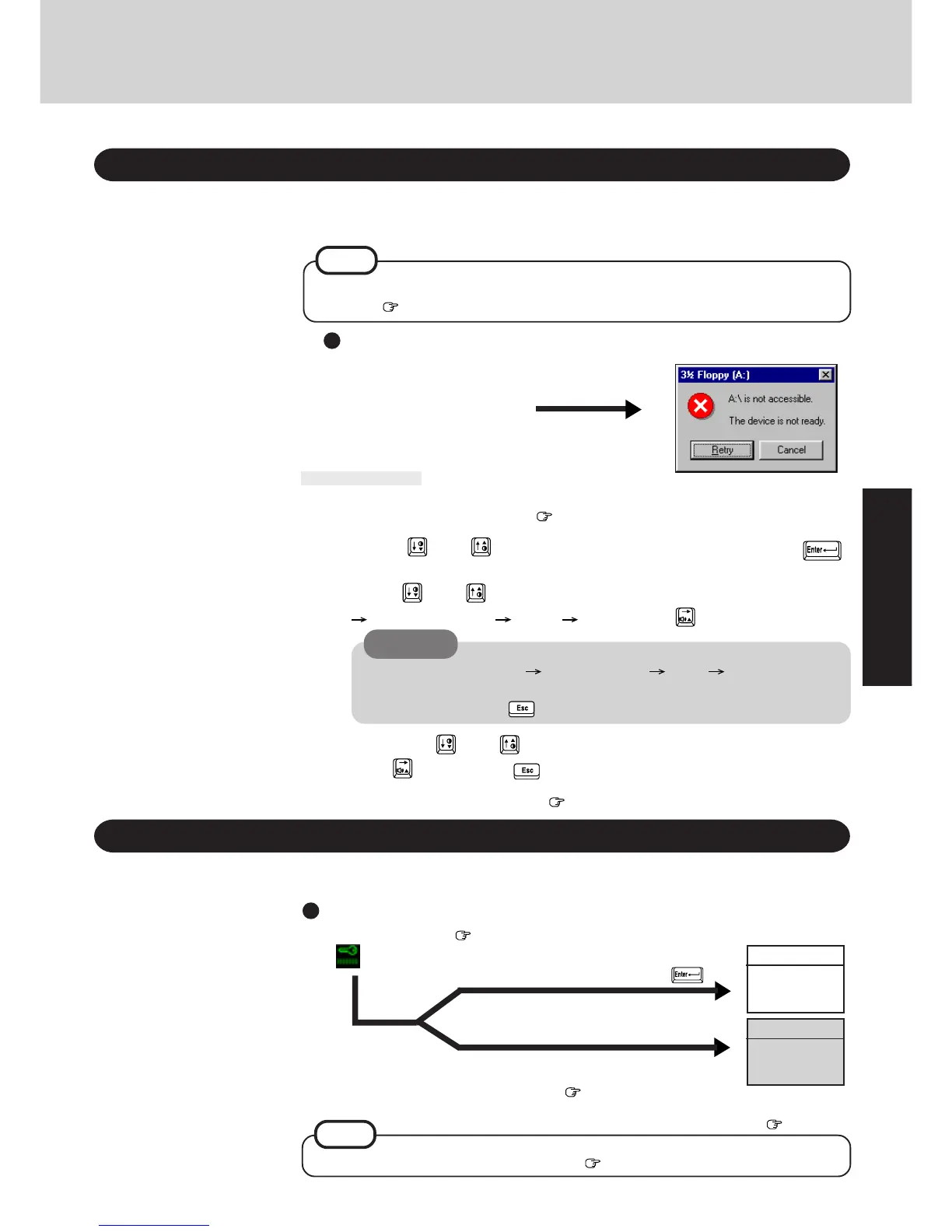 3½ Floppy (A:)

A:\ is not accessible.

The device is not ready.

Retry

Cancel

Enter

Esc

Esc

Enter