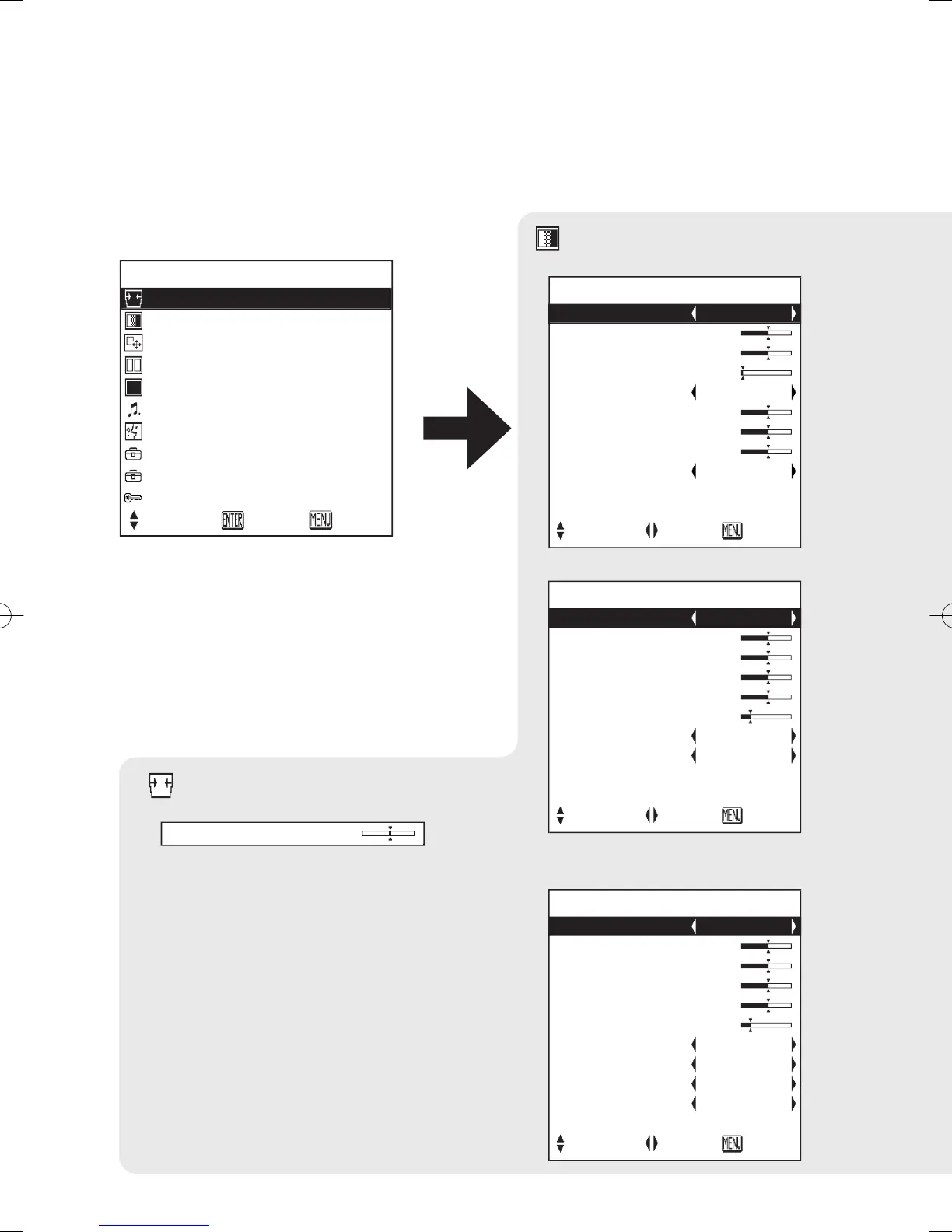 ENTER MENU

MENU

MENU

MENU