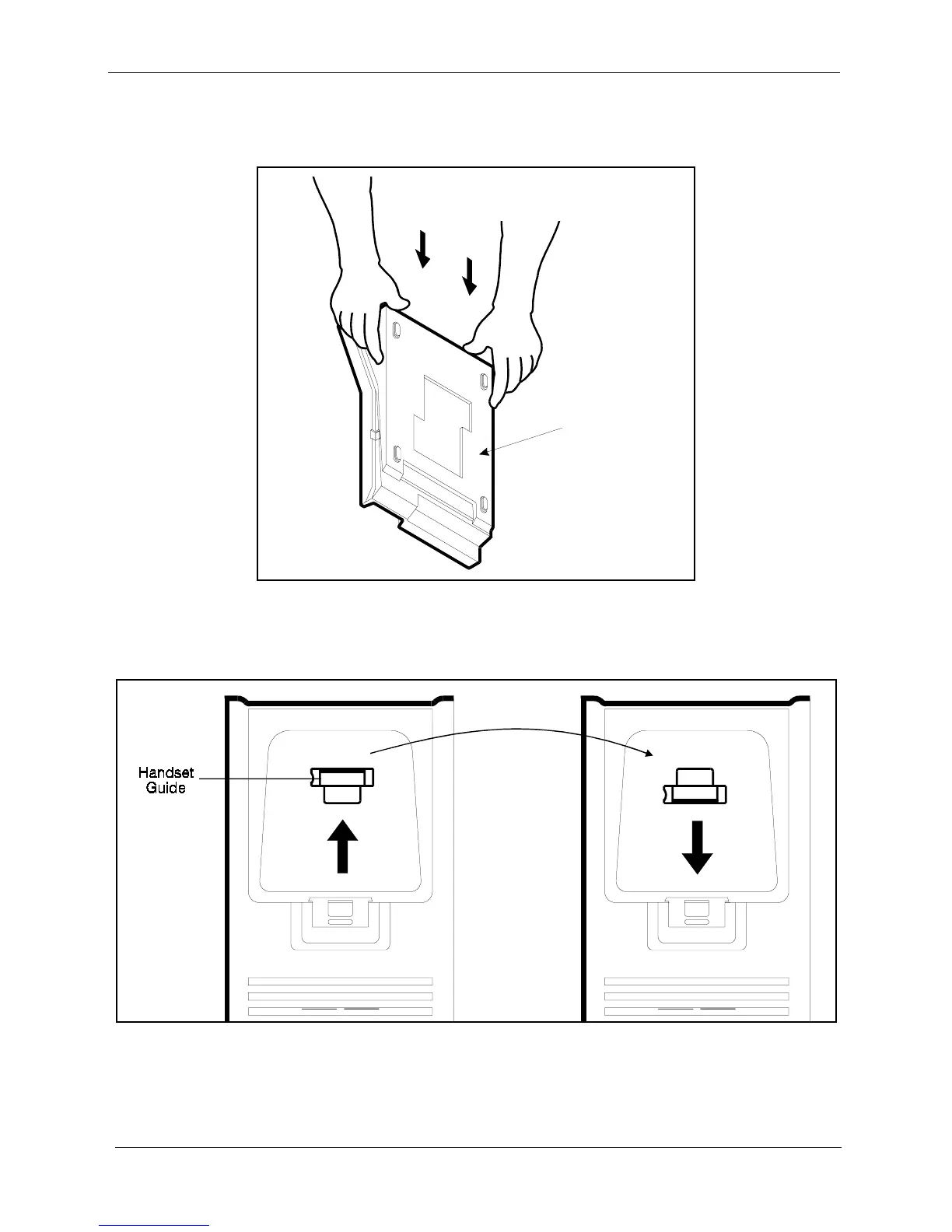 Handset Guide