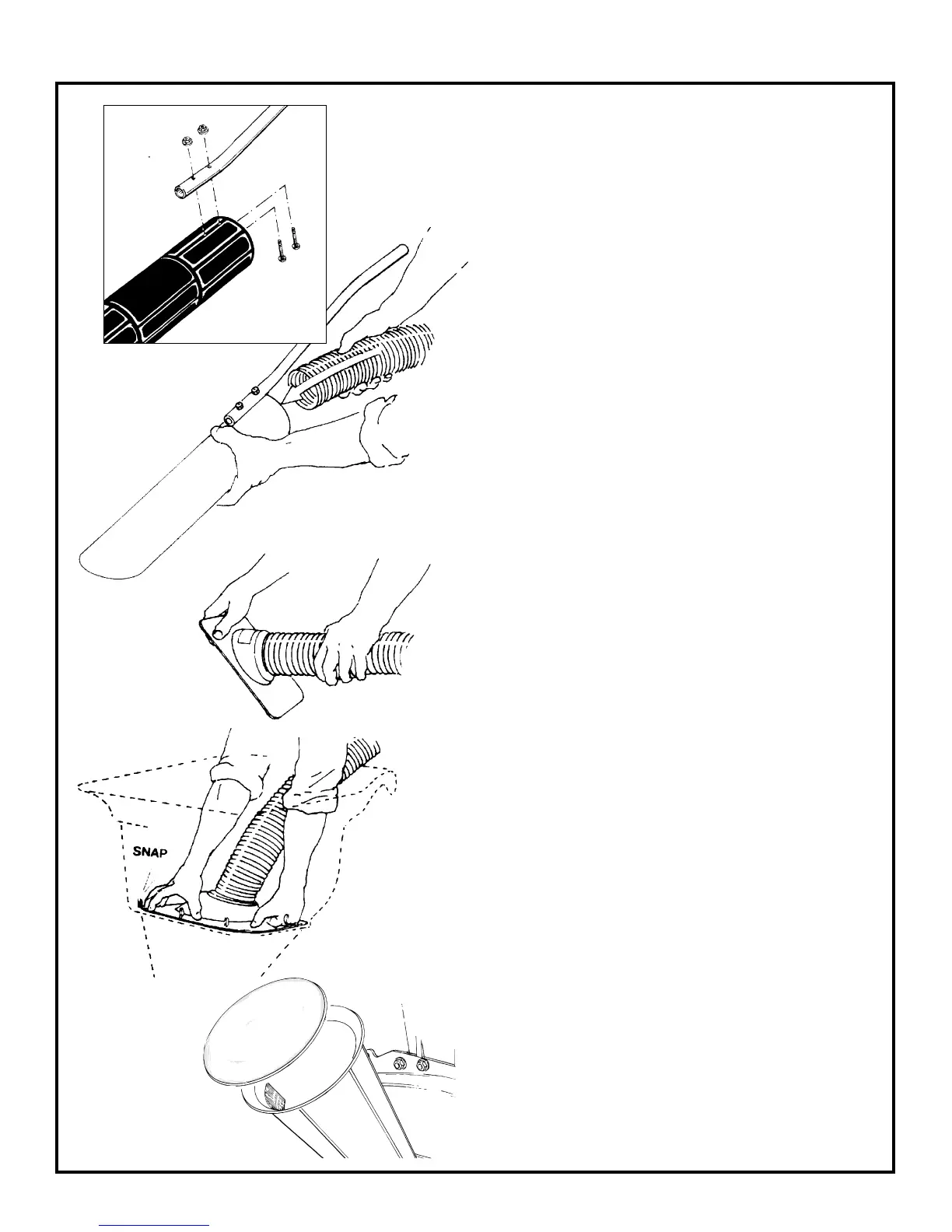 SNAP