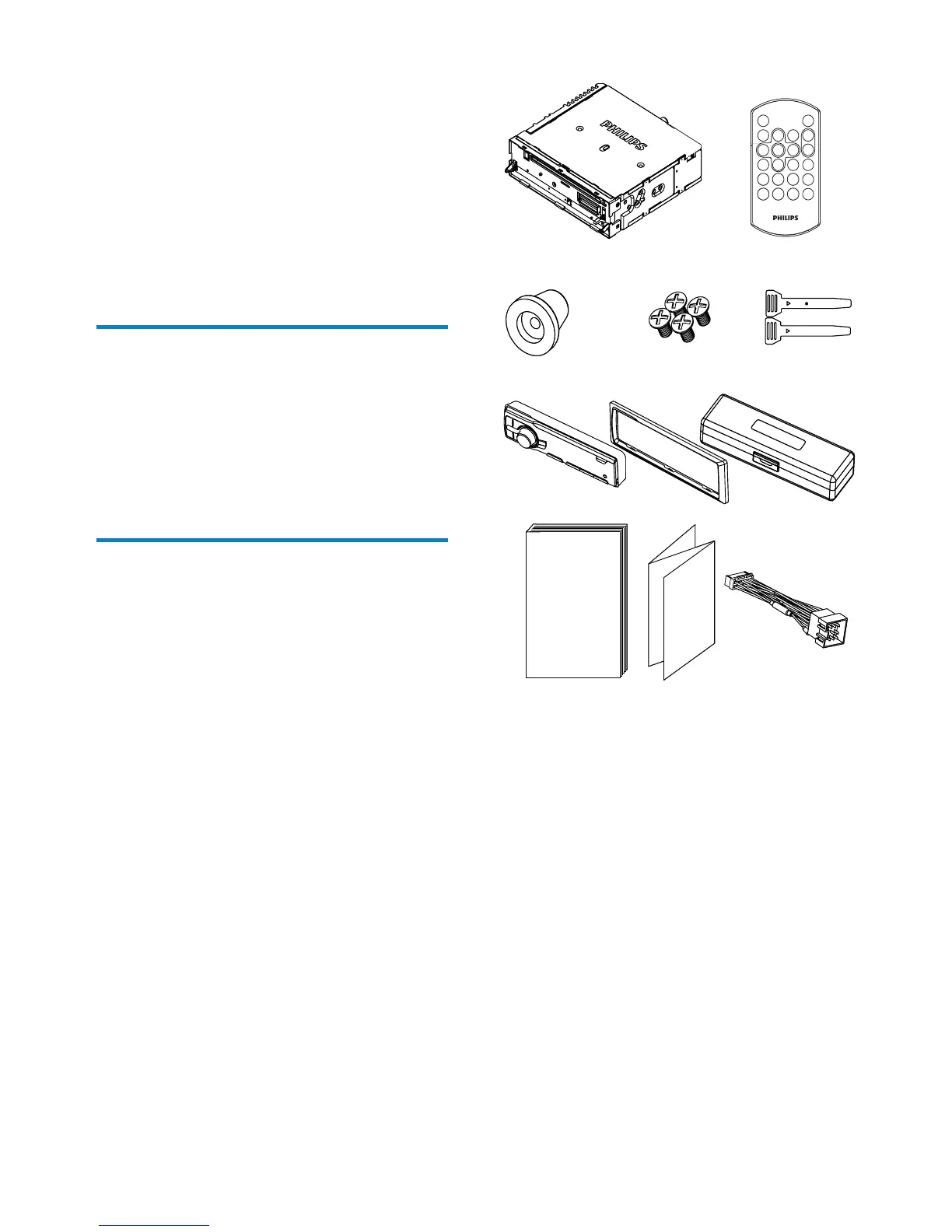 PHILIPS

PHILIPS