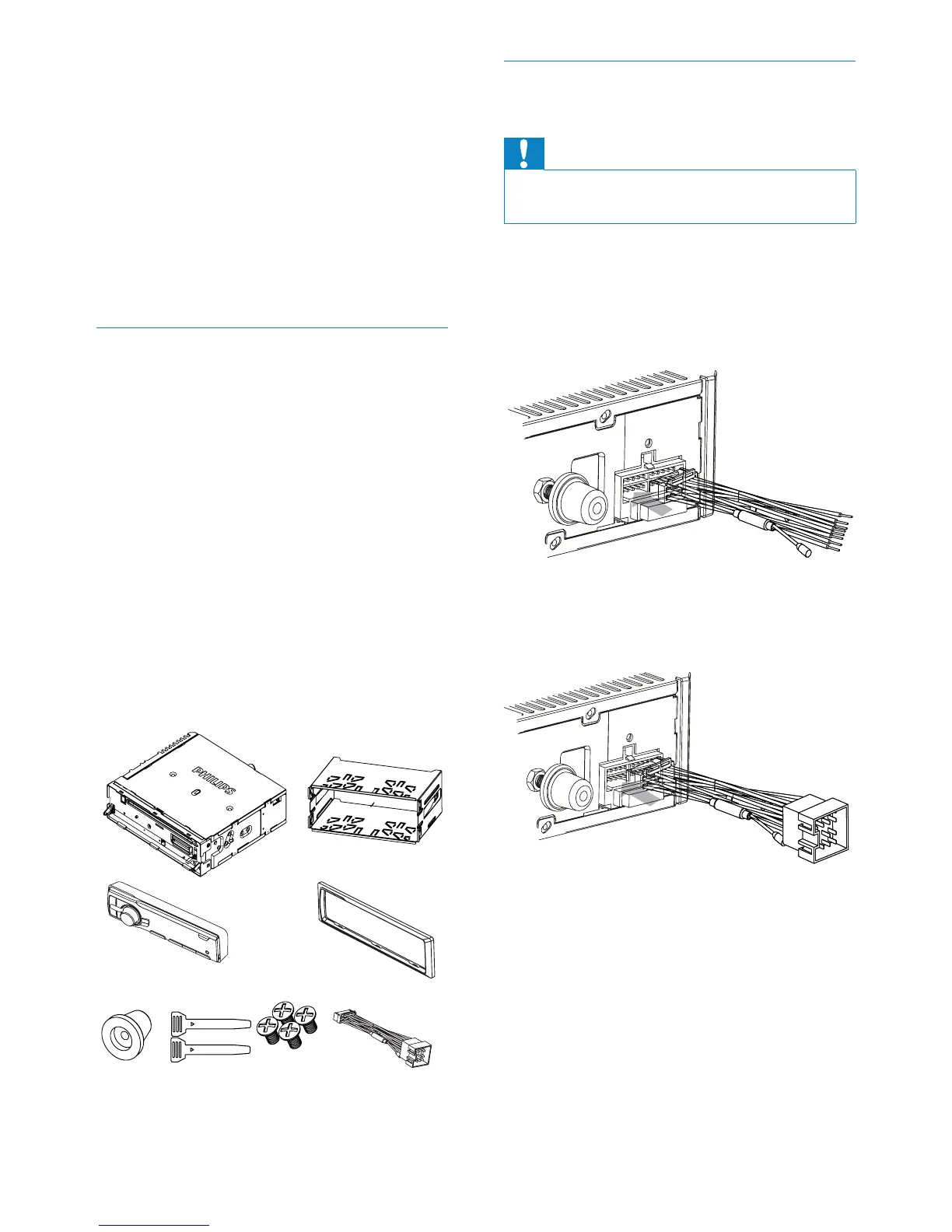 PHILIPS