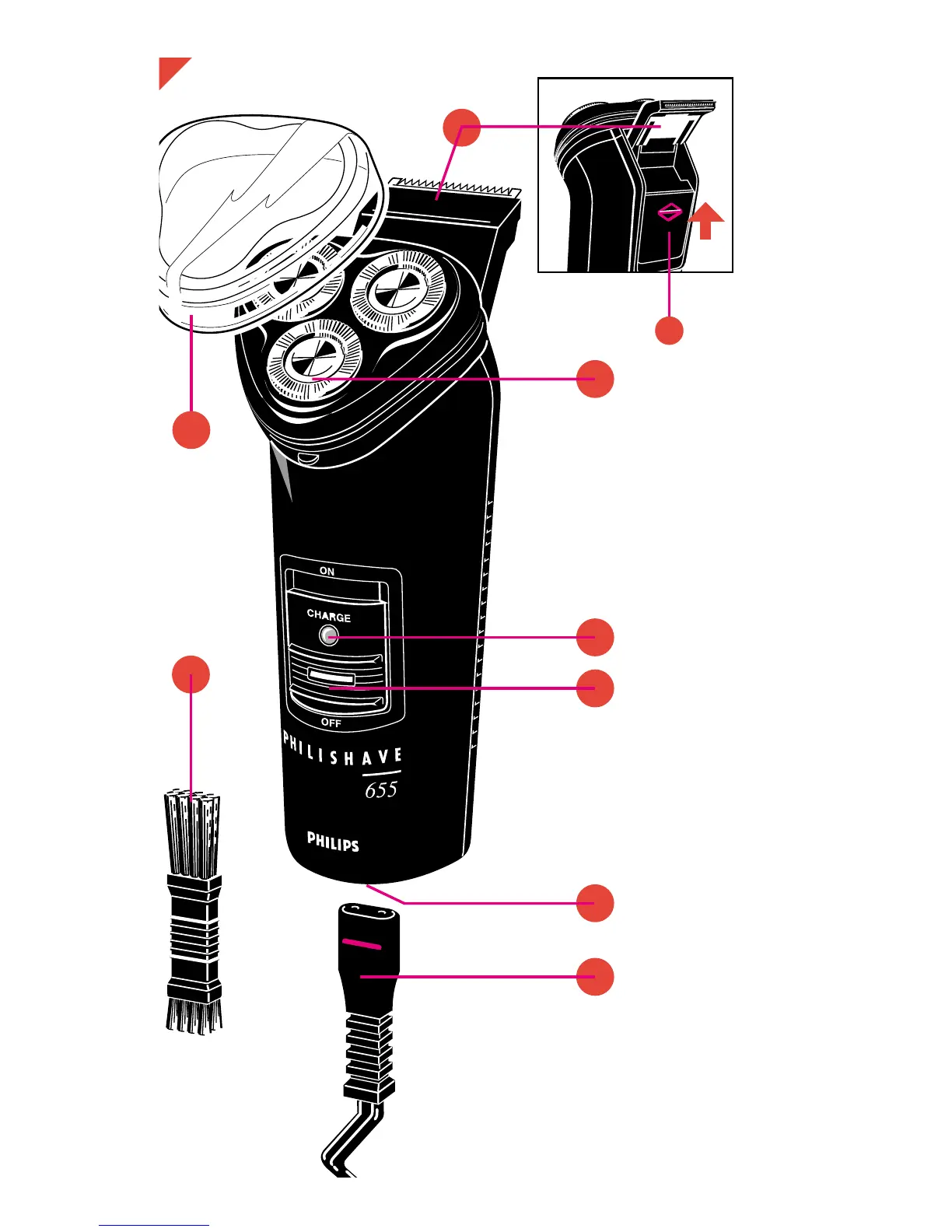 ON
CHARGE
OFF
PHILISHAVE
655
PHILIPS