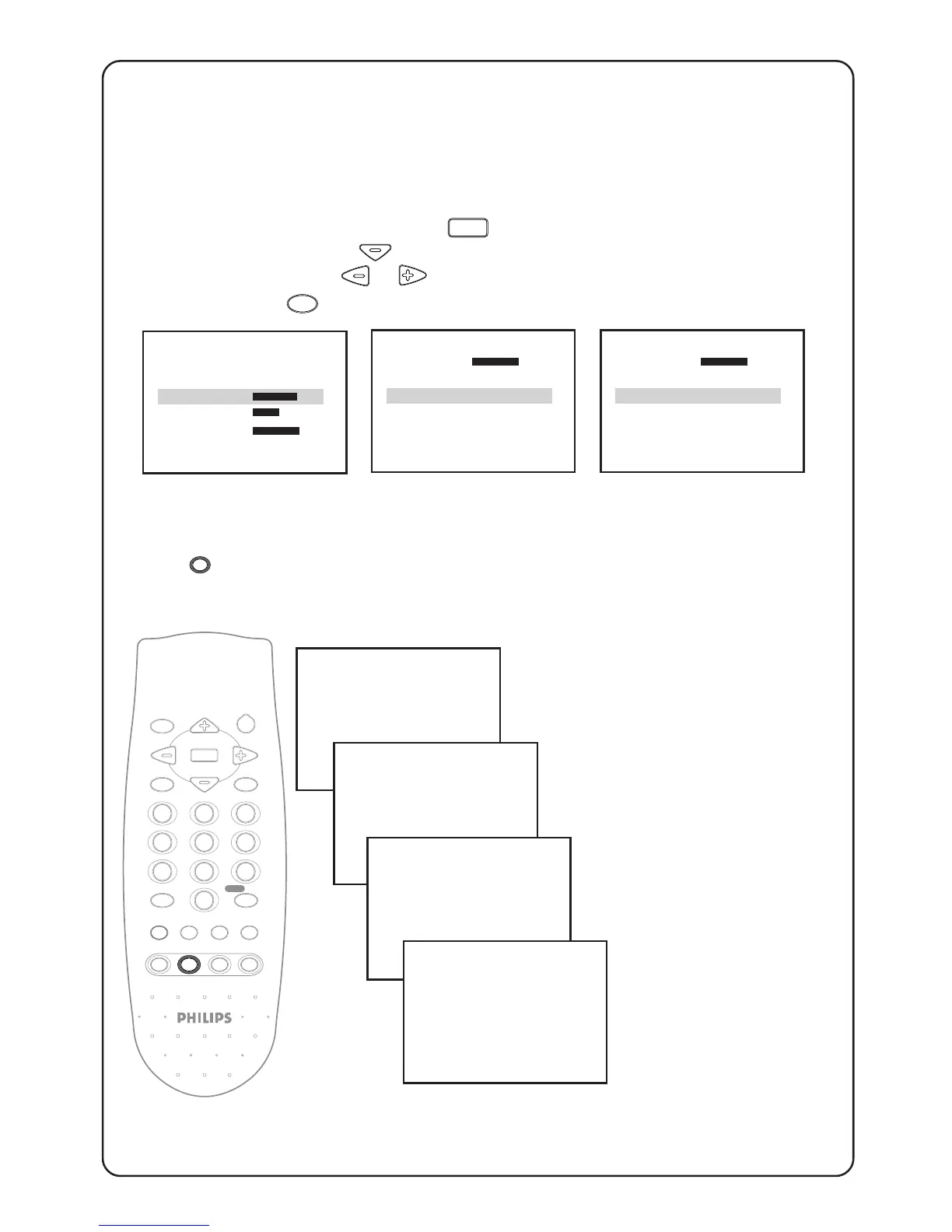 PHILIPS