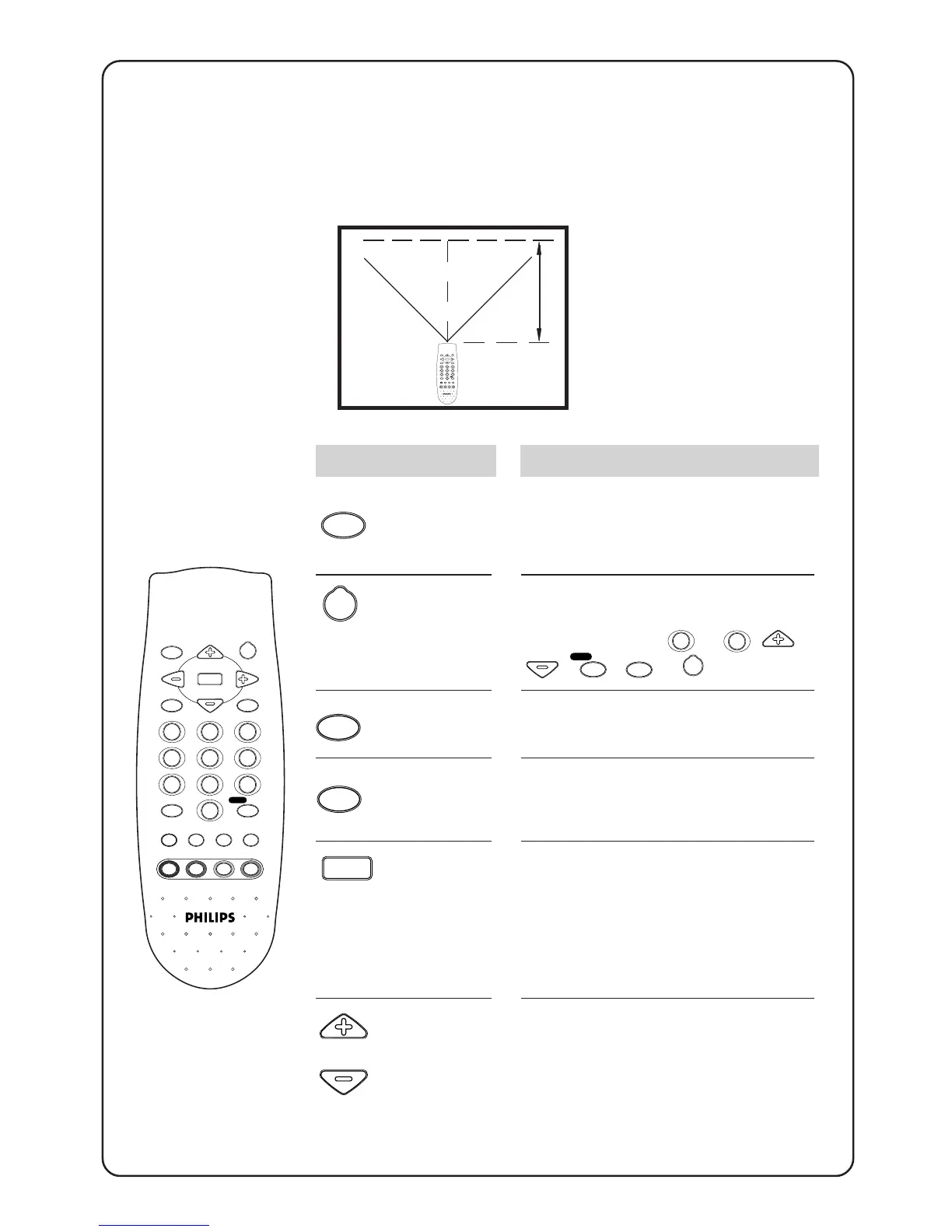 PHILIPS