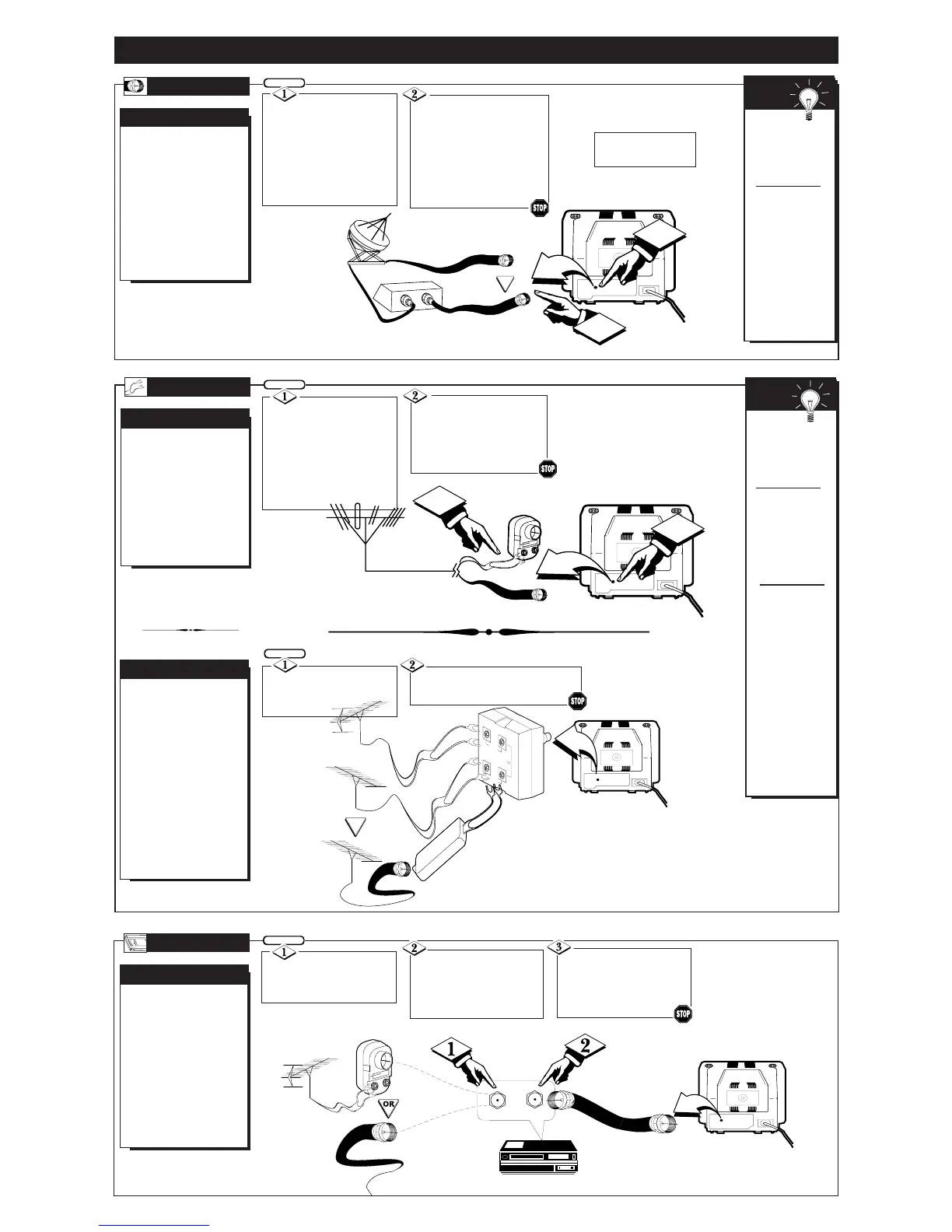 1

2

STOP

1

2

STOP

1

2

STOP

1

2

3

STOP

1

2

OR