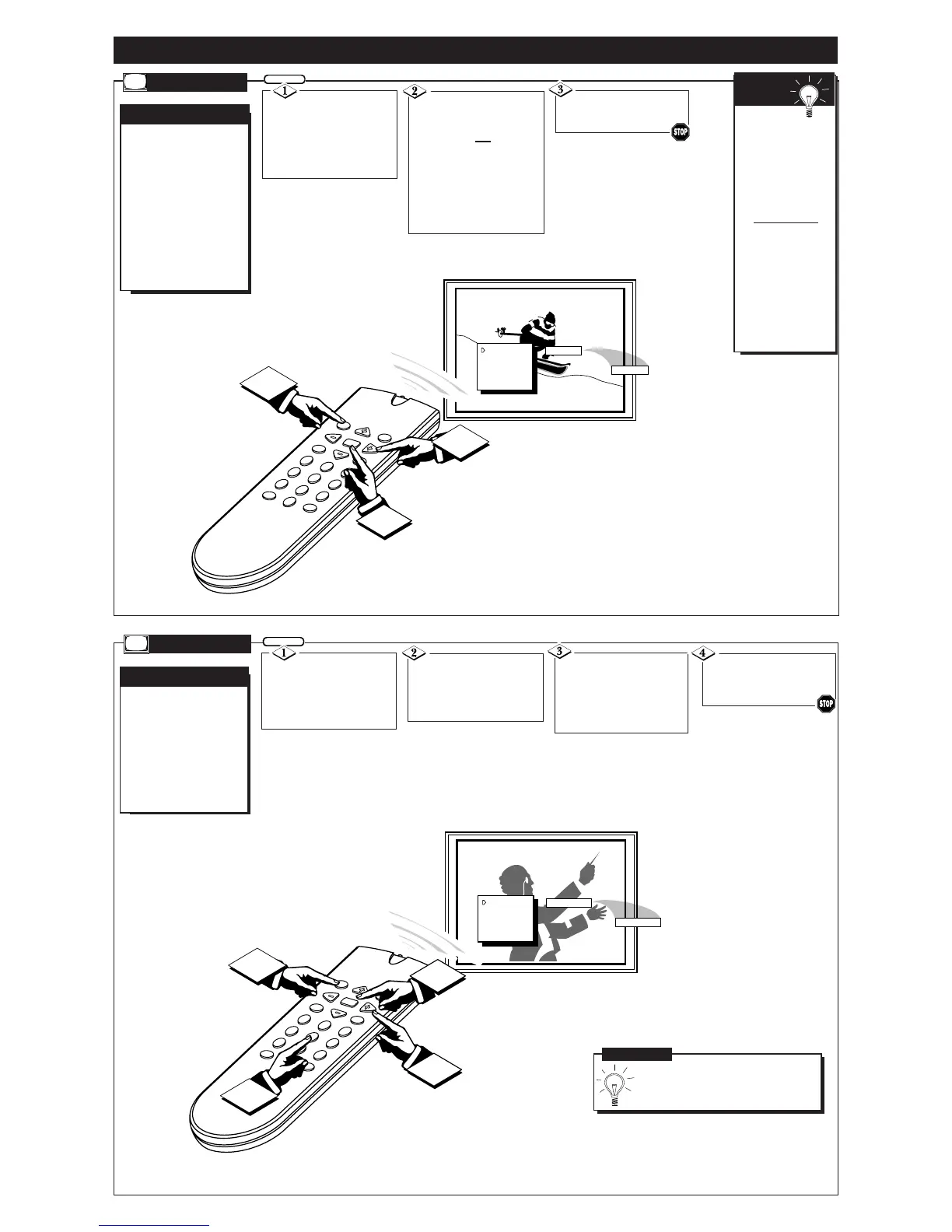 1

2

3

STOP

1

2

3

4

STOP