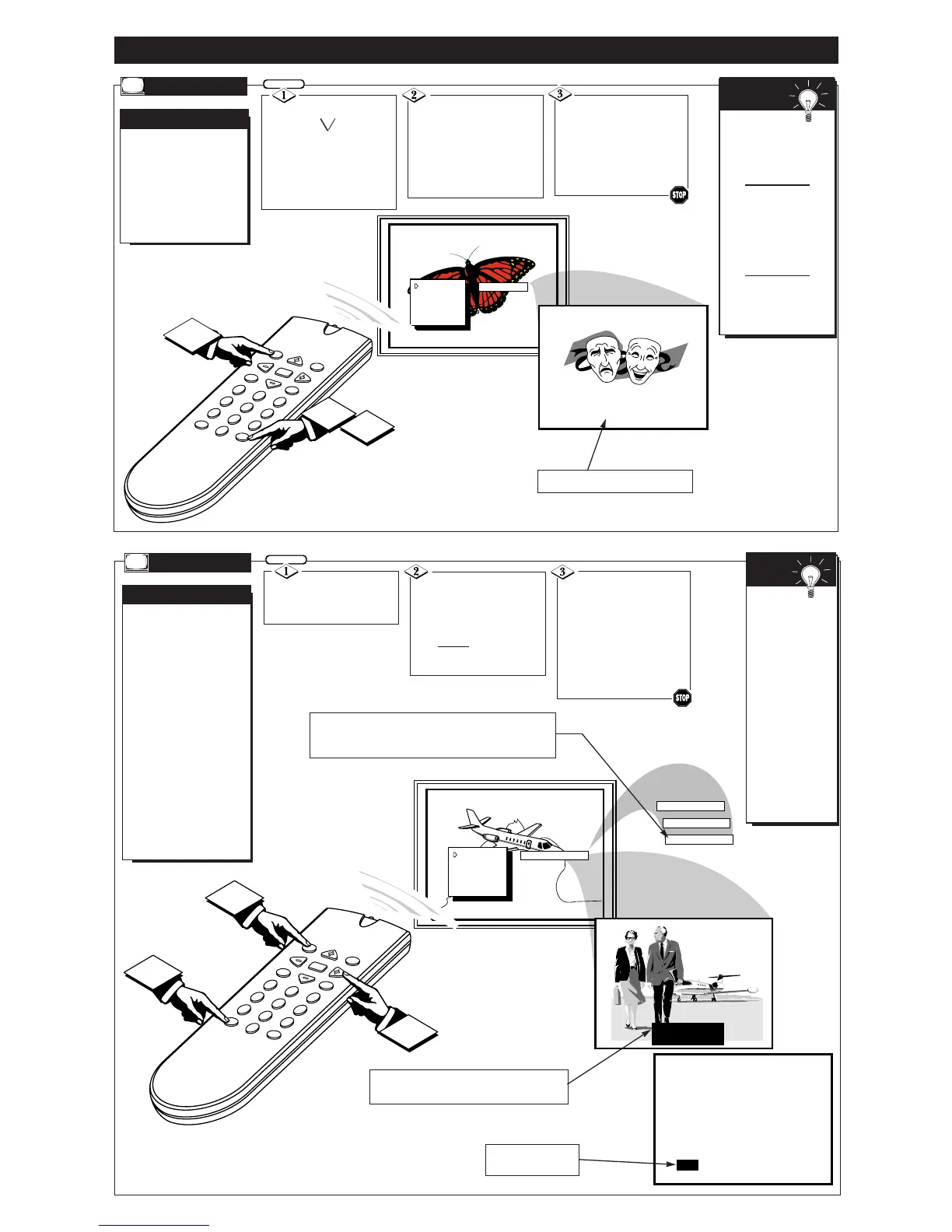 1

2

3

STOP

1

2

3

STOP