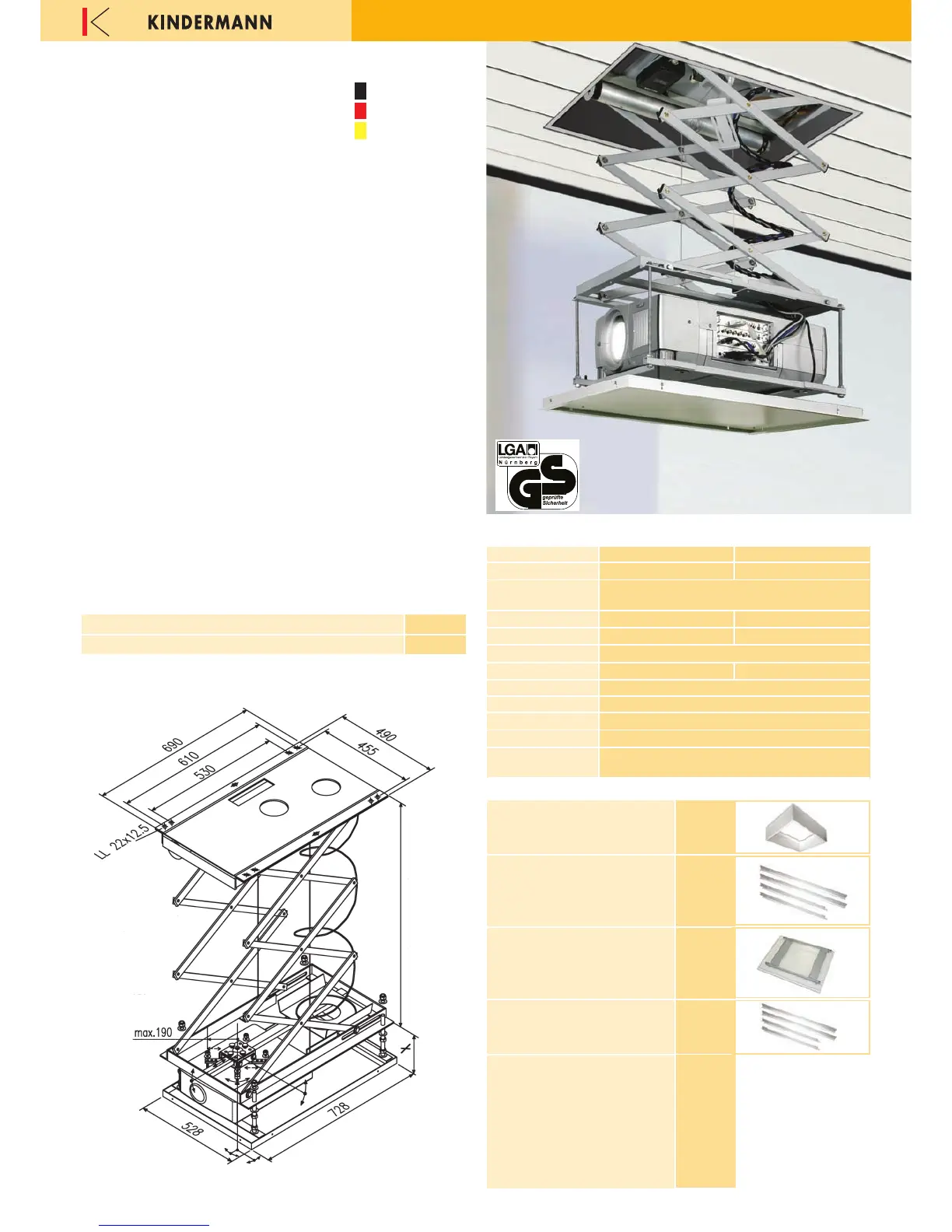 KINDERMANN

LGA Nürnberg

GS geprüfte Sicherheit

690
610
530
490
455
LL 22x12.5
max.190
528
728
X