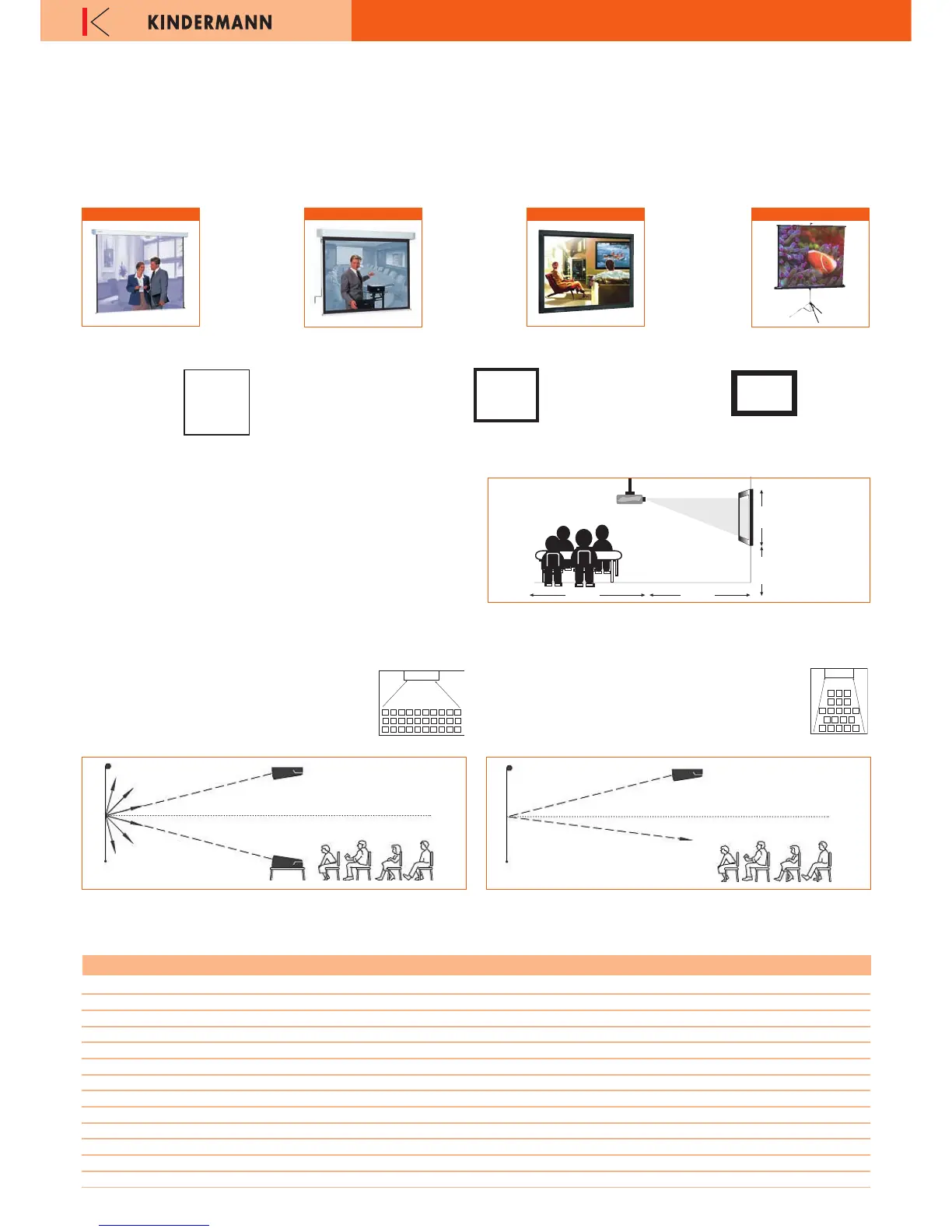 KINDERMANN