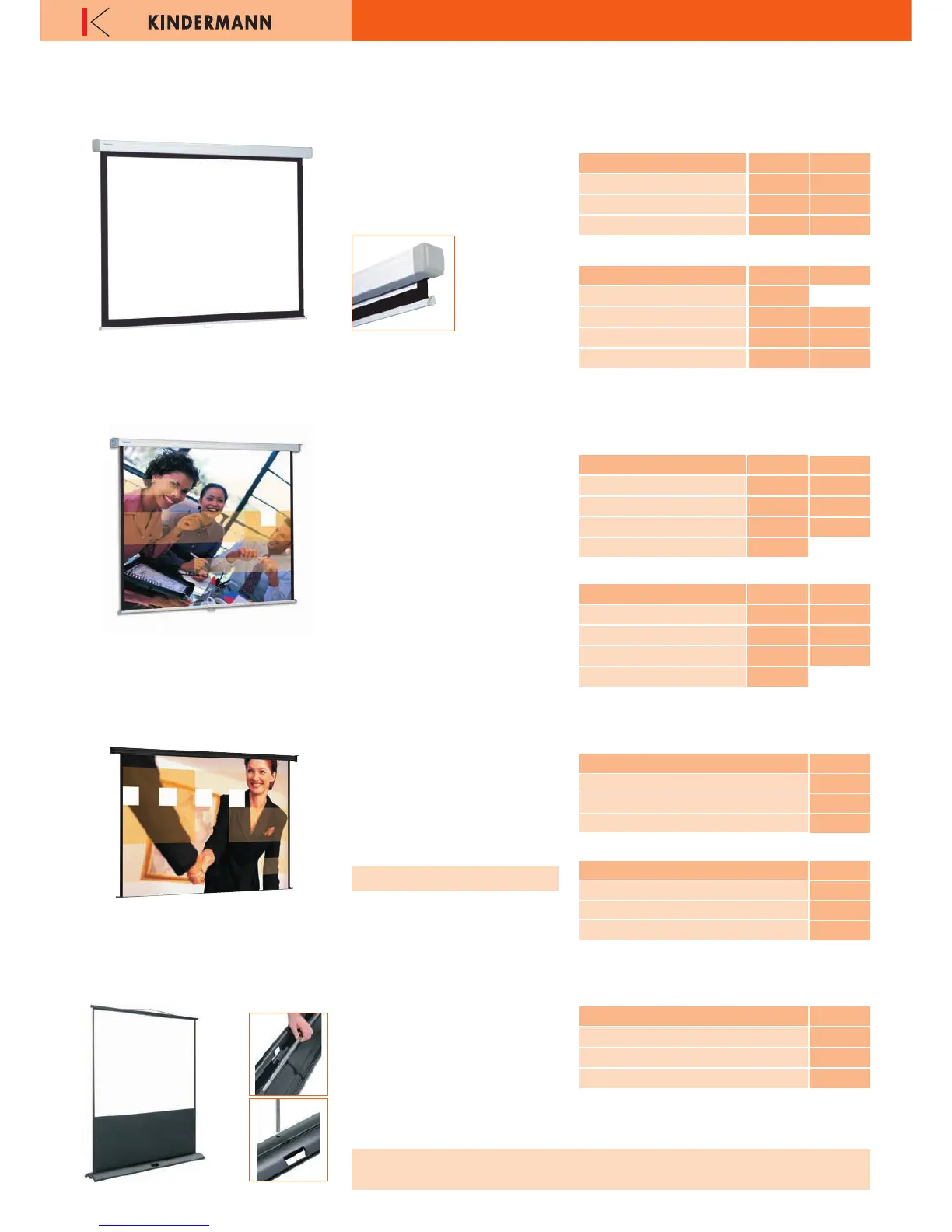 KINDERMANN