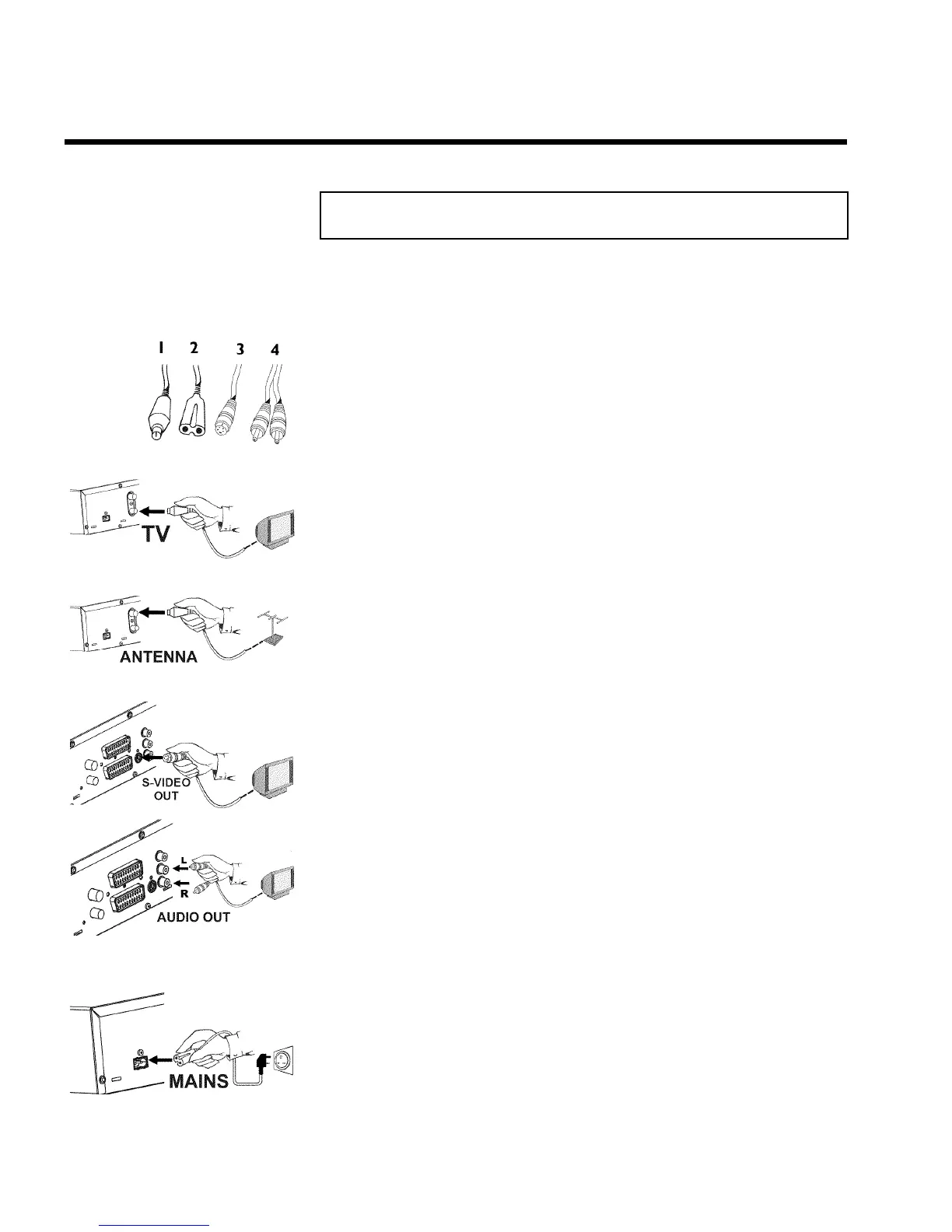 1 2 3 4

TV

ANTENNA

S-VIDEO OUT

L

R

AUDIO OUT

MAINS