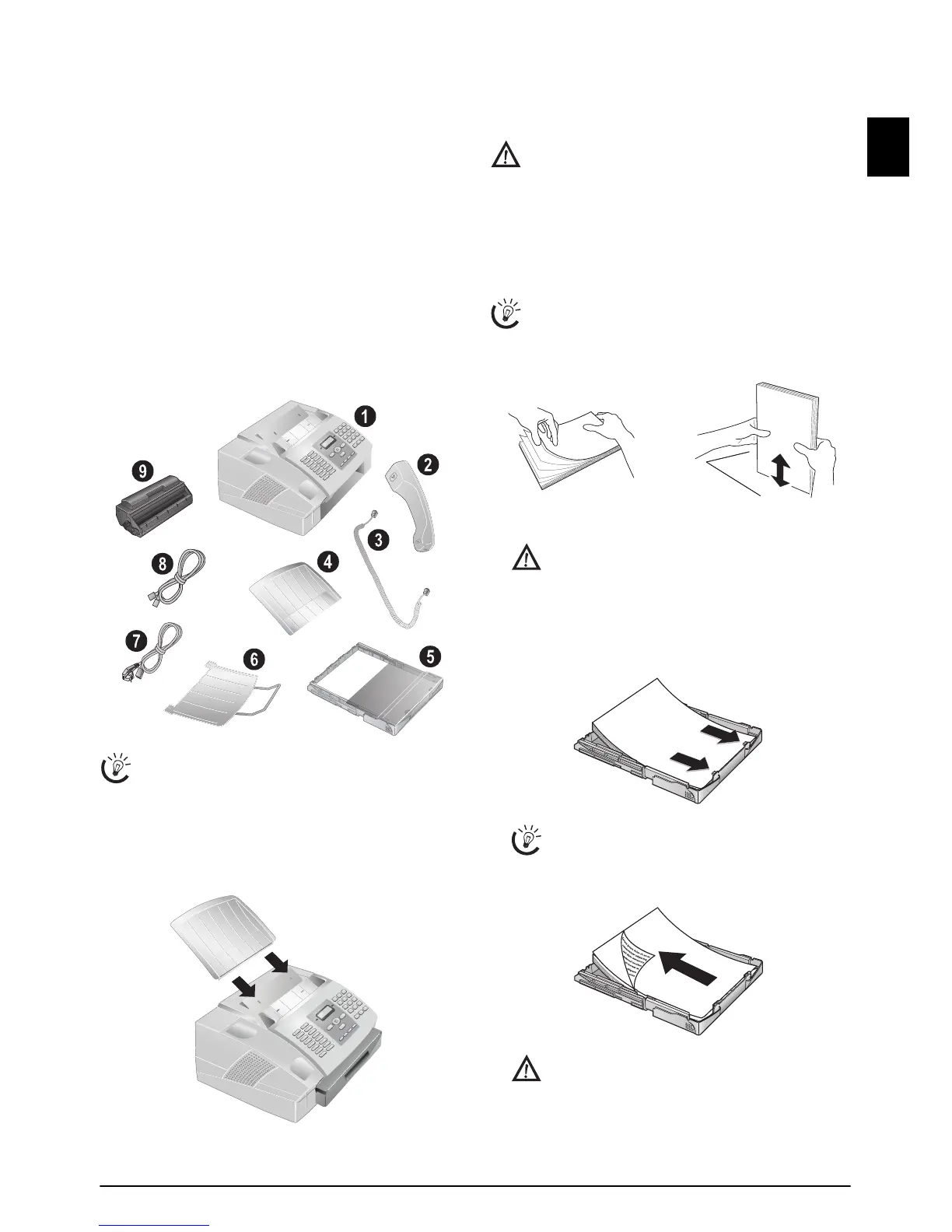 1

2

3

4

5

6

7

8

9