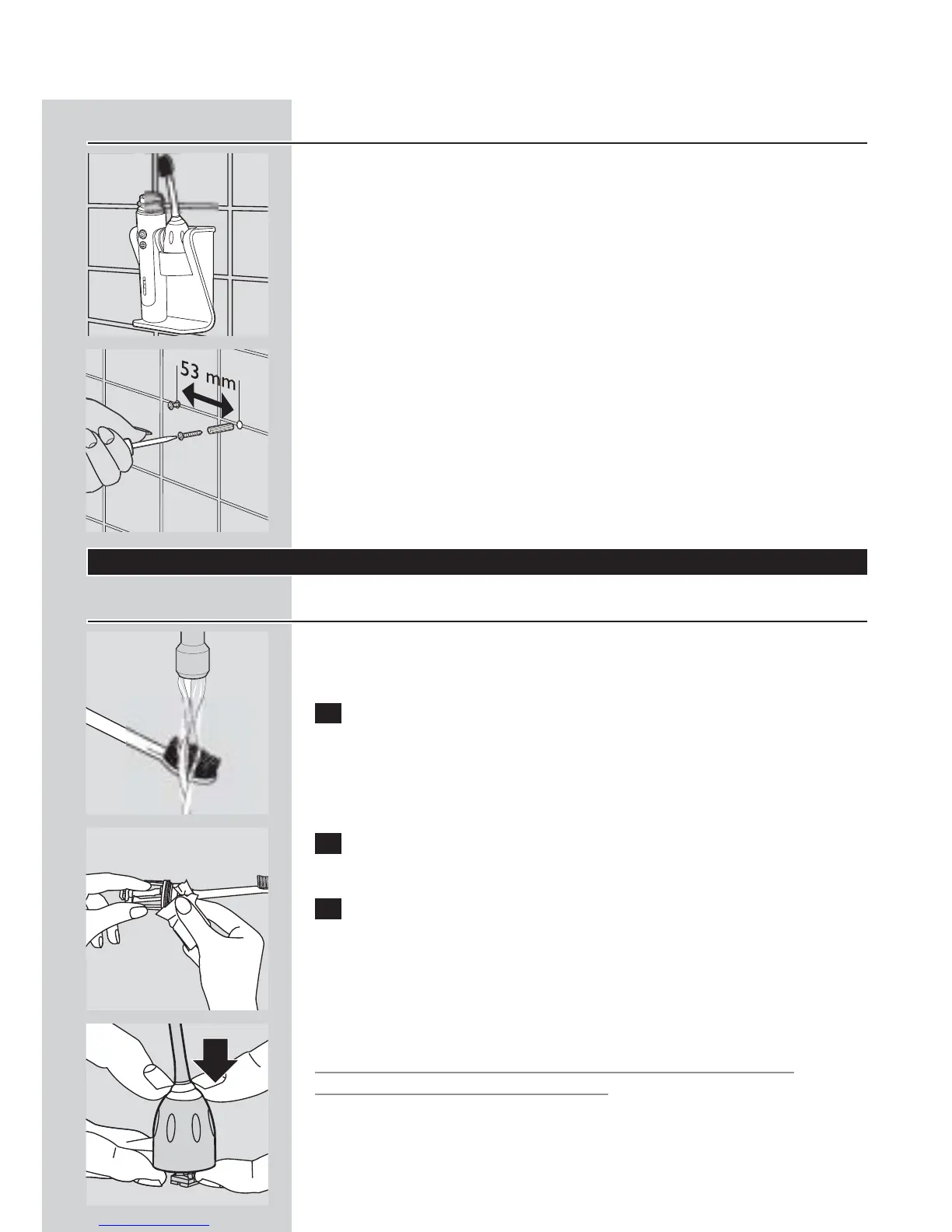 53 mm