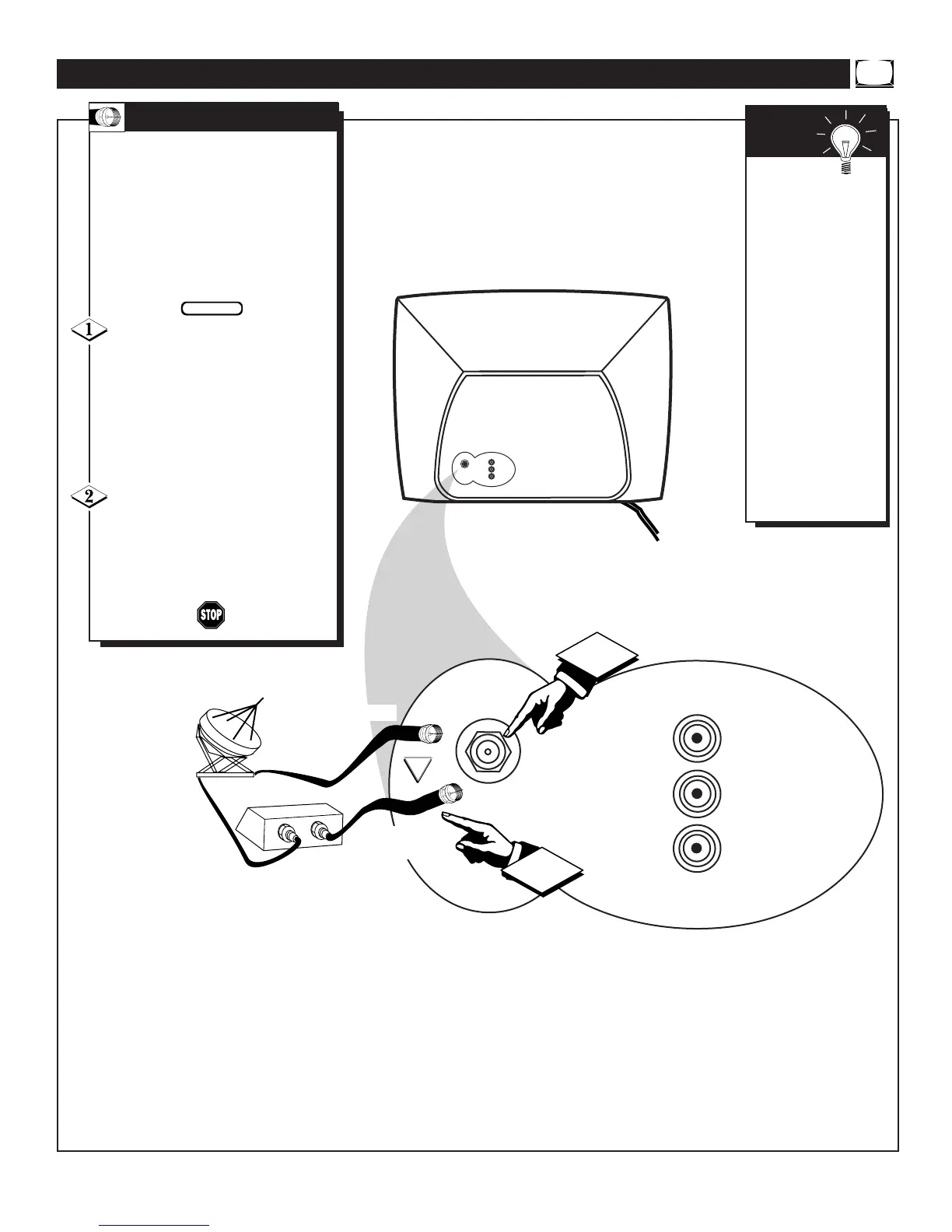 1

2

STOP