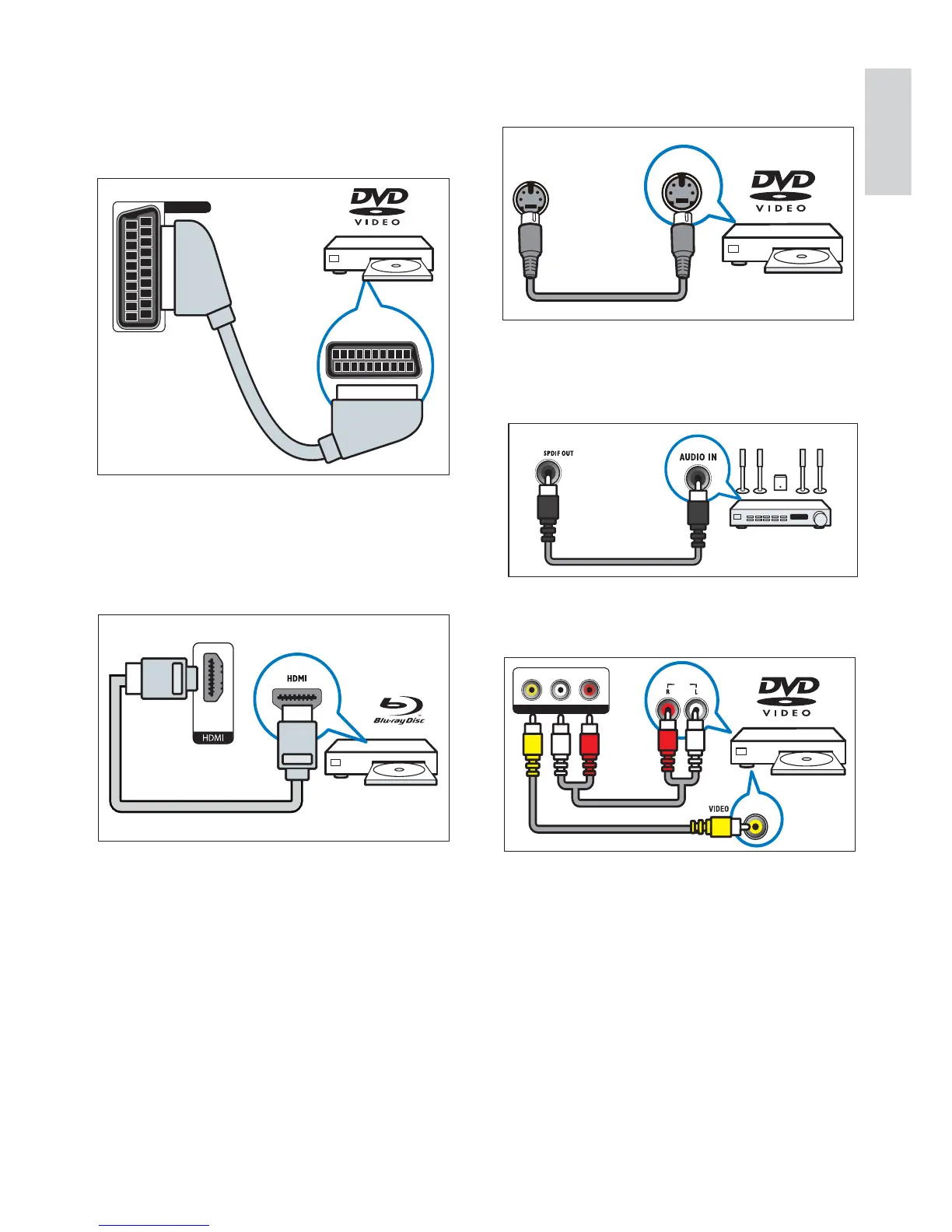 DVD VIDEO

HDMI

HDMI

Blu-ray Disc

DVD VIDEO

SPDIF OUT

AUDIO IN

R L

DVD VIDEO

VIDEO