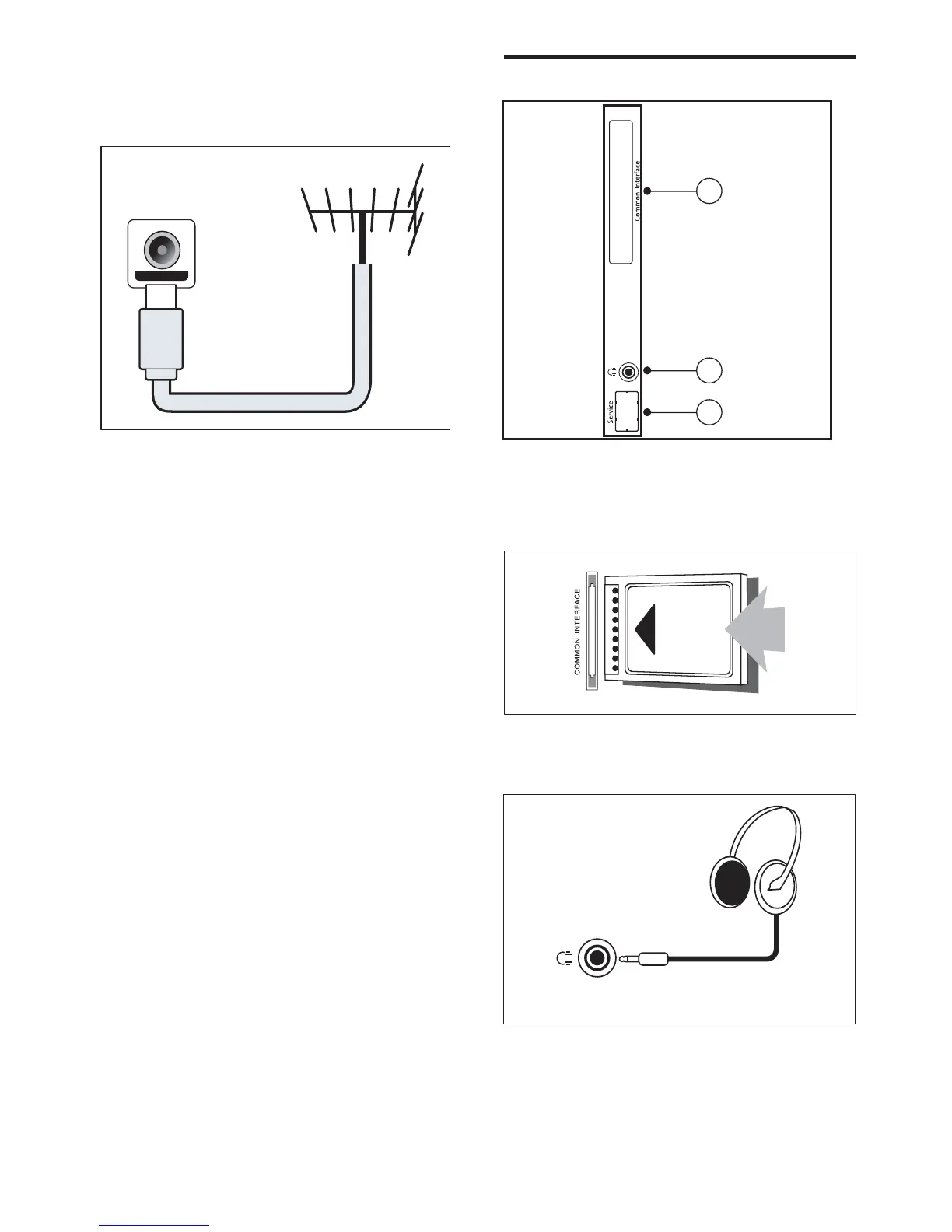 Common Interface

Service

COMMON INTERFACE