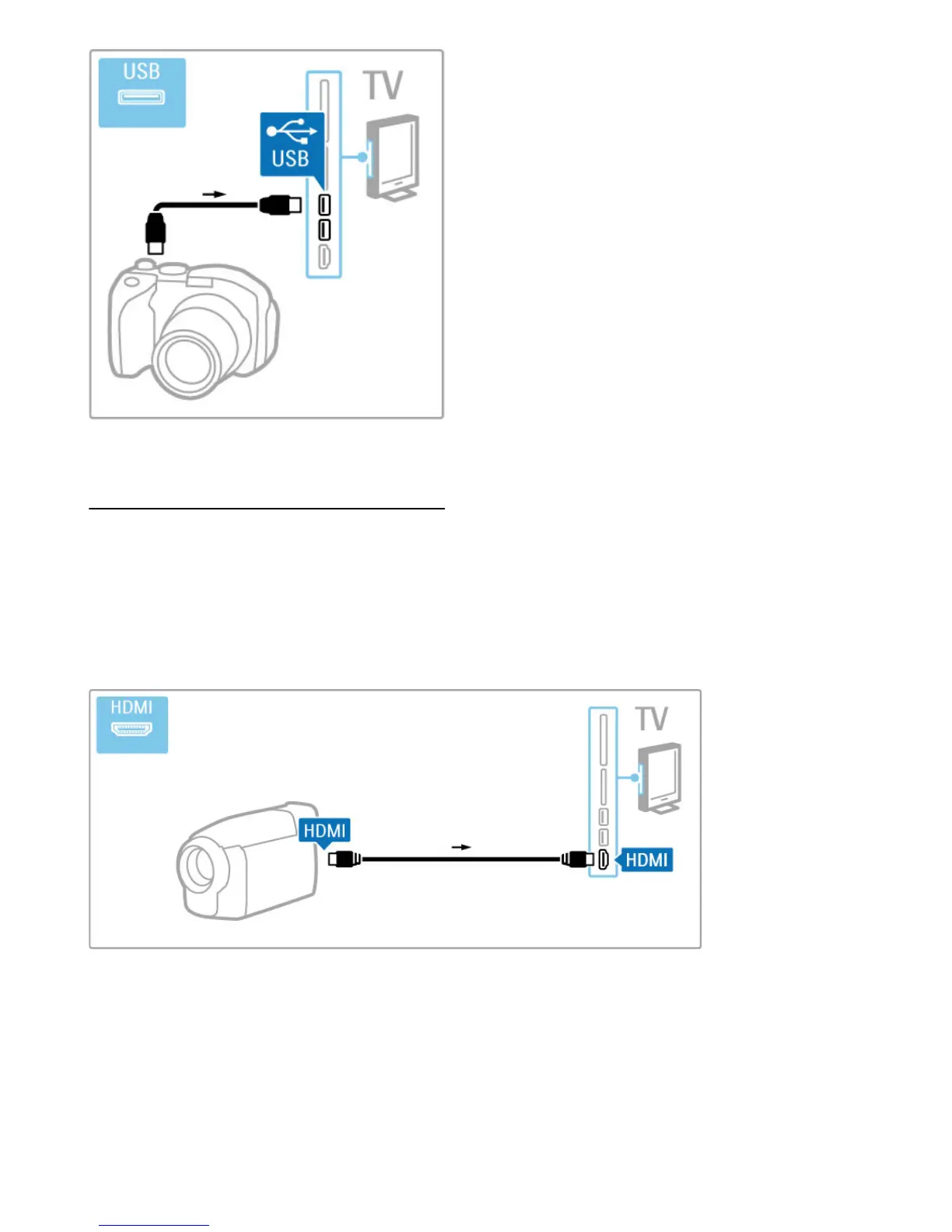 USB

TV

USB

HDMI

TV

HDMI

HDMI